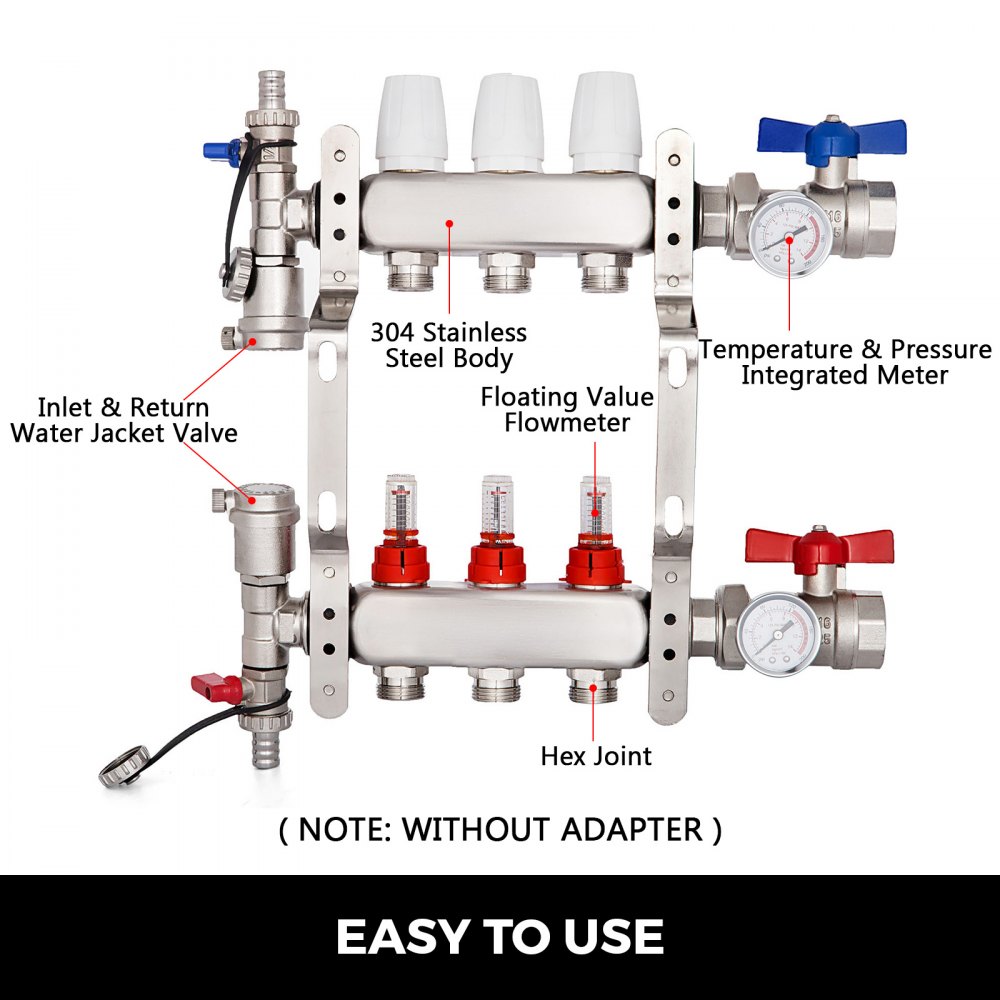 304 Stainless Steel Body

Temperature & Pressure Integrated Meter

Inlet & Return Water Jacket Valve

Floating Value Flowmeter

Hex Joint

( NOTE: WITHOUT ADAPTER )

EASY TO USE