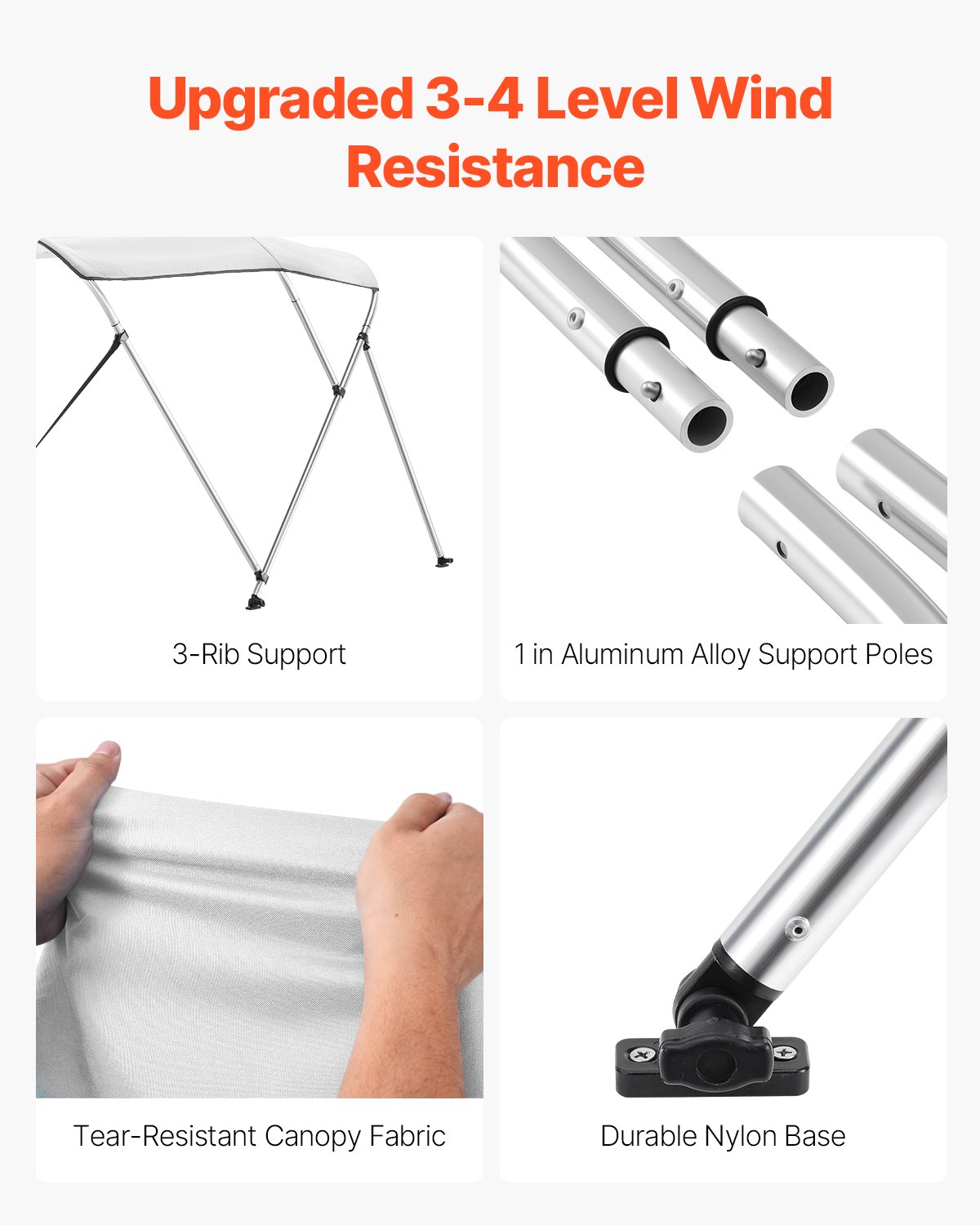 Upgraded 3-4 Level Wind Resistance

3-Rib Support

1 in Aluminum Alloy Support Poles

Tear-Resistant Canopy Fabric

Durable Nylon Base