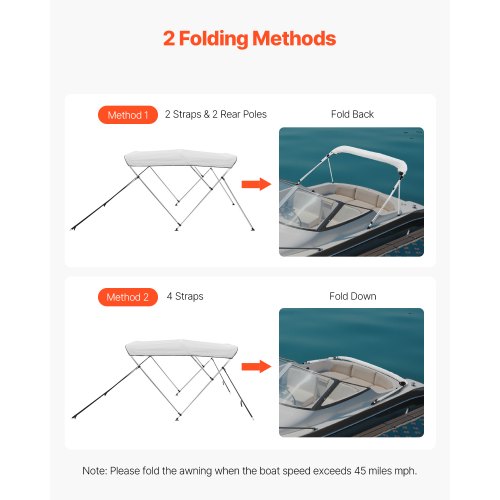 2 Folding Methods

Method 1 2 Straps & 2 Rear Poles

Fold Back

Method 2 4 Straps

Fold Down

Note: Please fold the awning when the boat speed exceeds 45 miles mph.