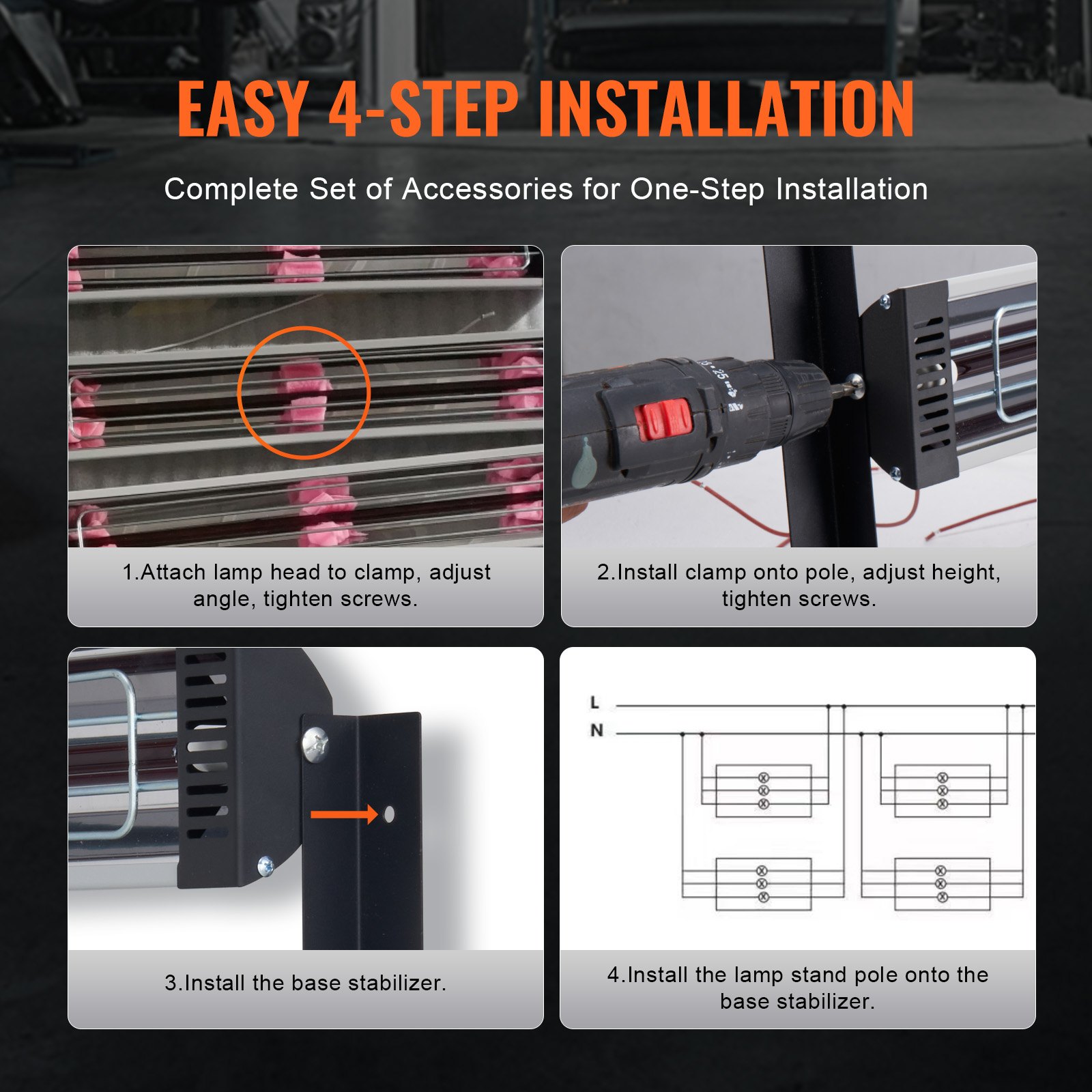 EASY 4-STEP INSTALLATION

Complete Set of Accessories for One-Step Installation

1.Attach lamp head to clamp, adjust angle, tighten screws.

2.Install clamp onto pole, adjust height, tighten screws.

3.Install the base stabilizer.

L
N

4.Install the lamp stand pole onto the base stabilizer.