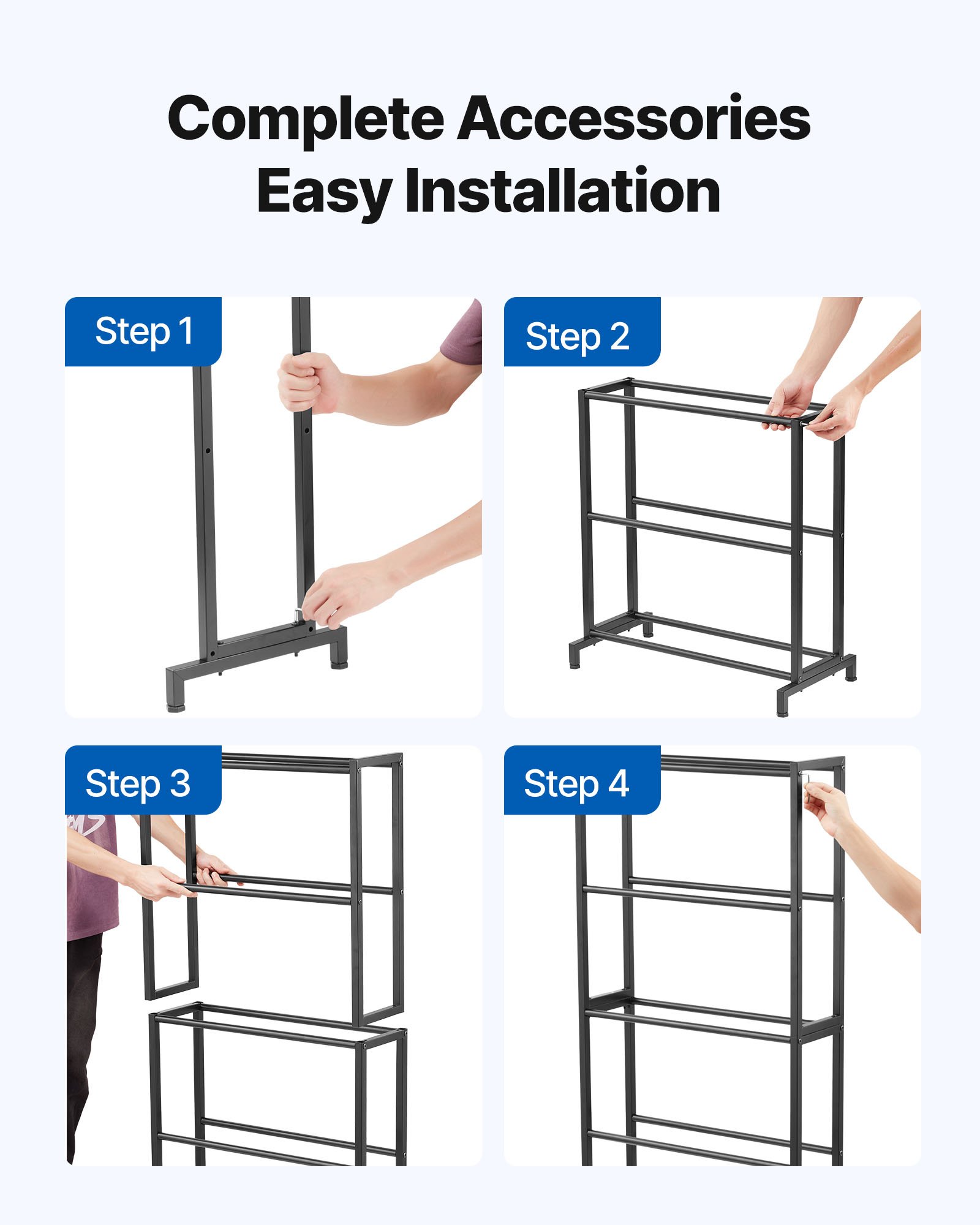 Complete Accessories
Easy Installation

Step 1

Step 2

Step 3

Step 4