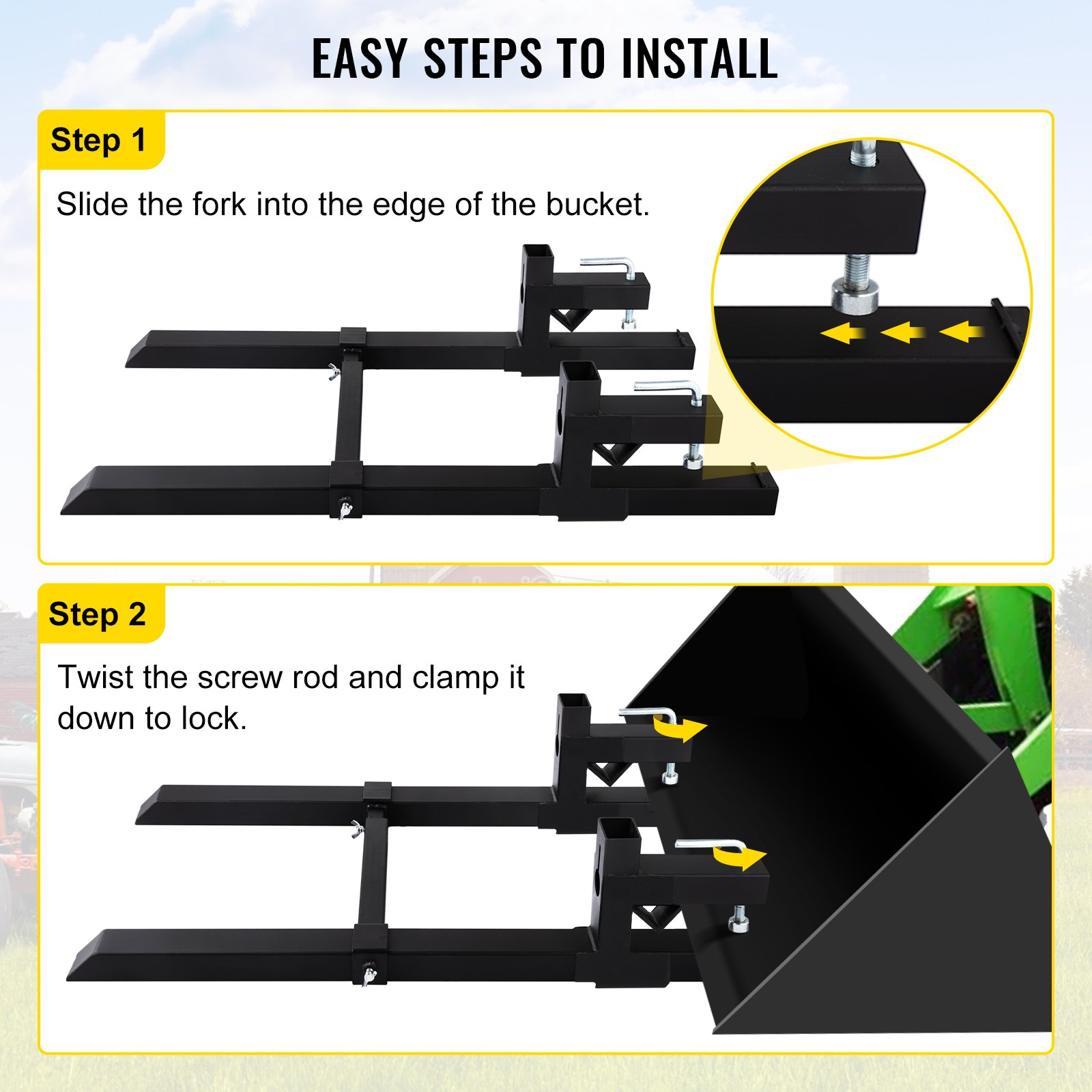 EASY STEPS TO INSTALL

Step 1

Slide the fork into the edge of the bucket.

Step 2

Twist the screw rod and clamp it down to lock.