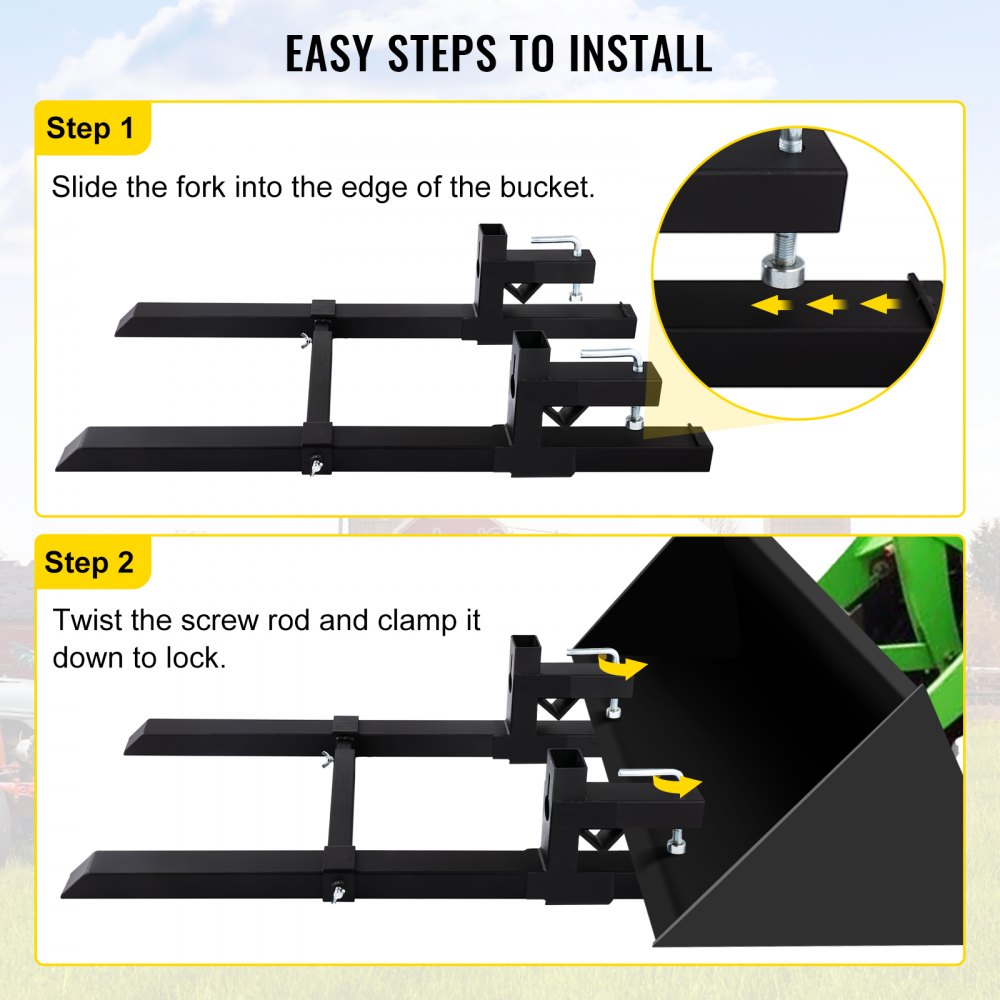 EASY STEPS TO INSTALL

Step 1

Slide the fork into the edge of the bucket.

Step 2

Twist the screw rod and clamp it down to lock.