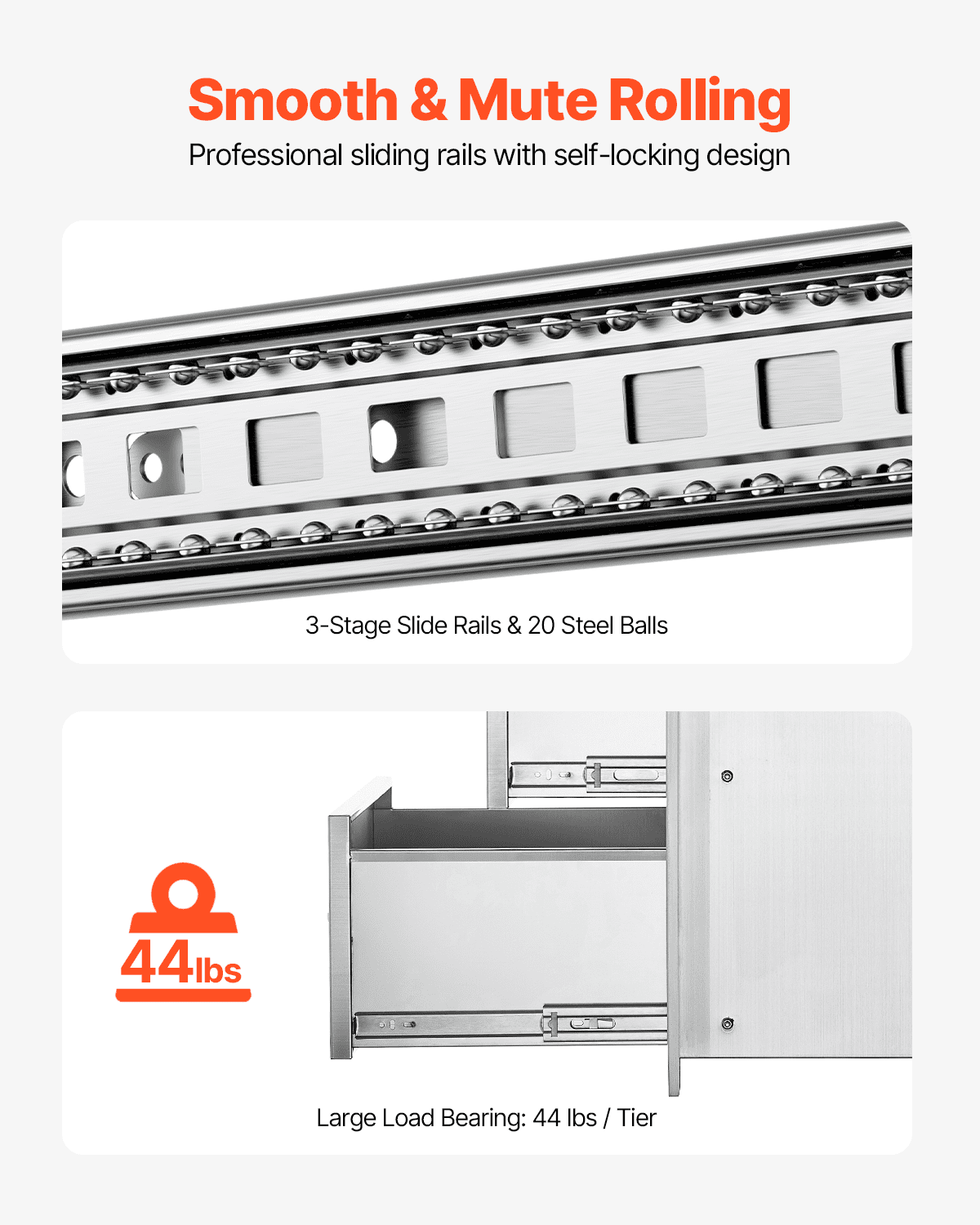 Smooth & Mute Rolling
Professional sliding rails with self-locking design

3-Stage Slide Rails & 20 Steel Balls

44lbs

Large Load Bearing: 44 lbs / Tier