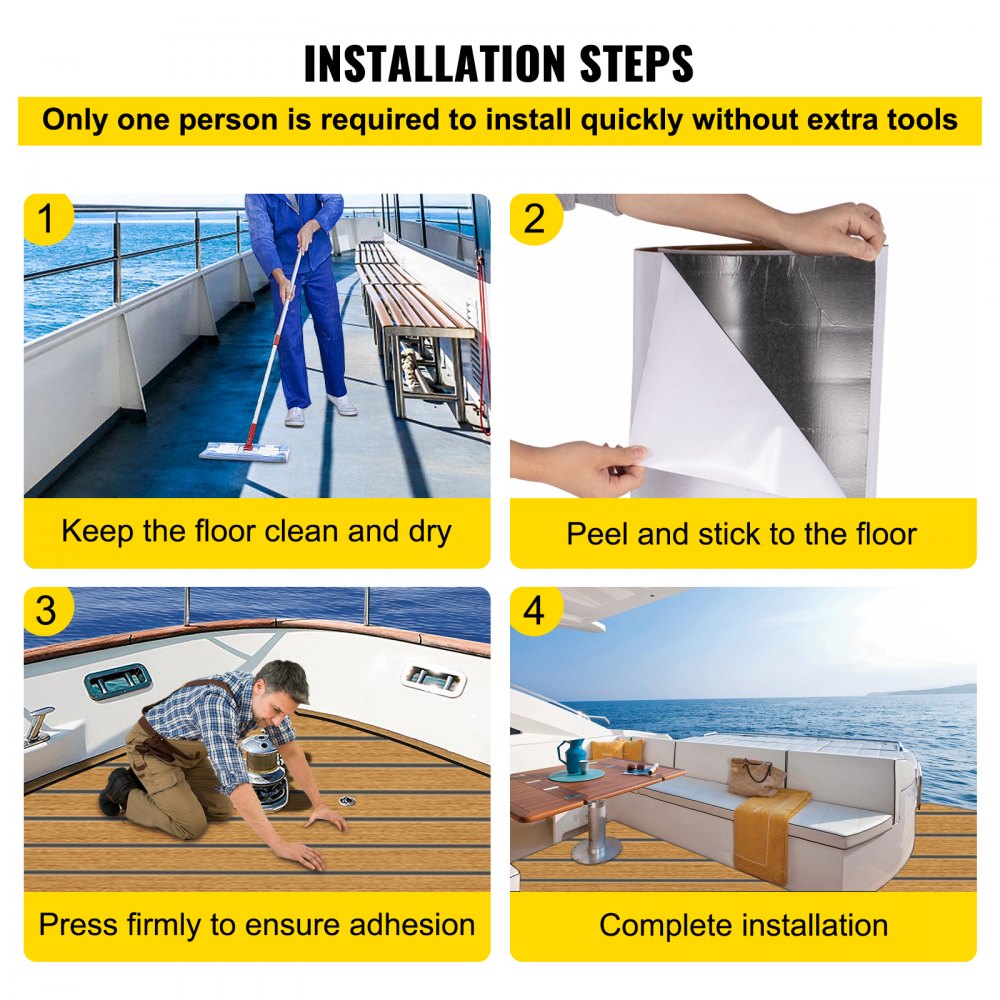 INSTALLATION STEPS

Only one person is required to install quickly without extra tools

1

Keep the floor clean and dry

2

Peel and stick to the floor

3

Press firmly to ensure adhesion

4

Complete installation