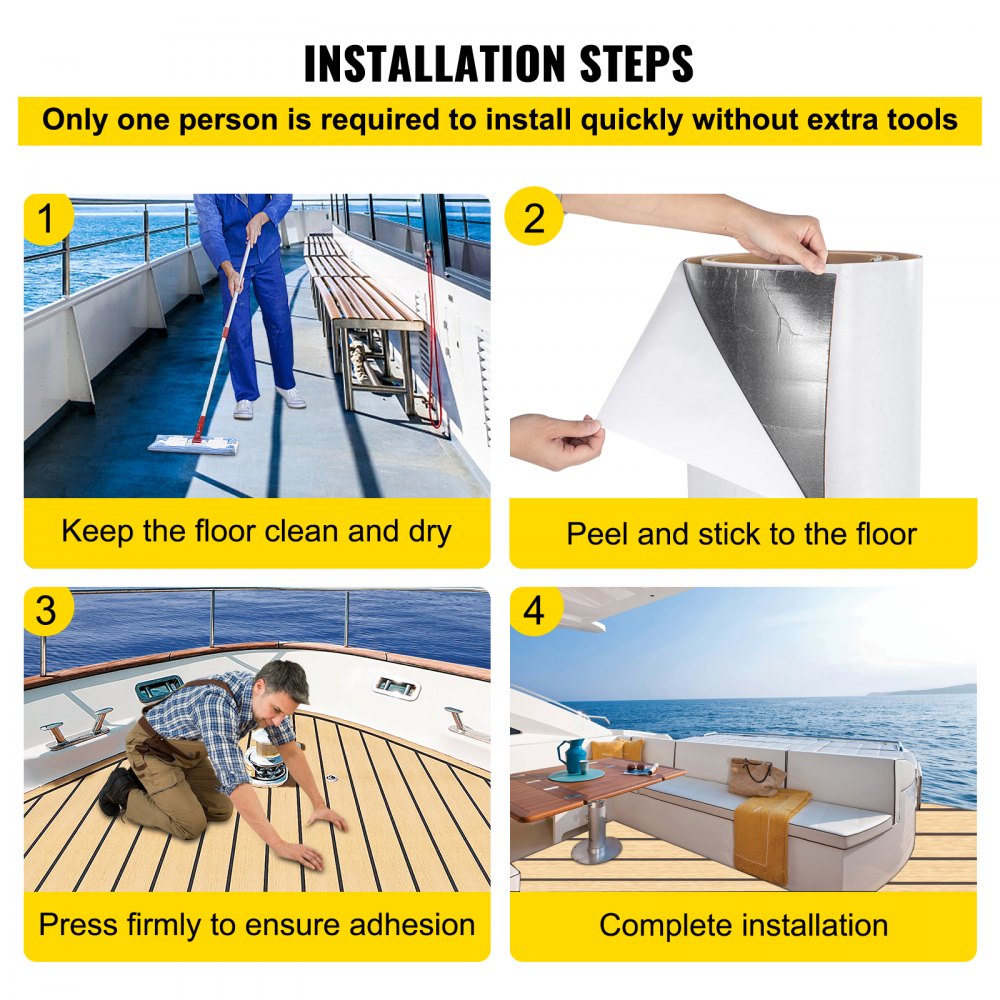 INSTALLATION STEPS

Only one person is required to install quickly without extra tools

1

Keep the floor clean and dry

2

Peel and stick to the floor

3

Press firmly to ensure adhesion

4

Complete installation