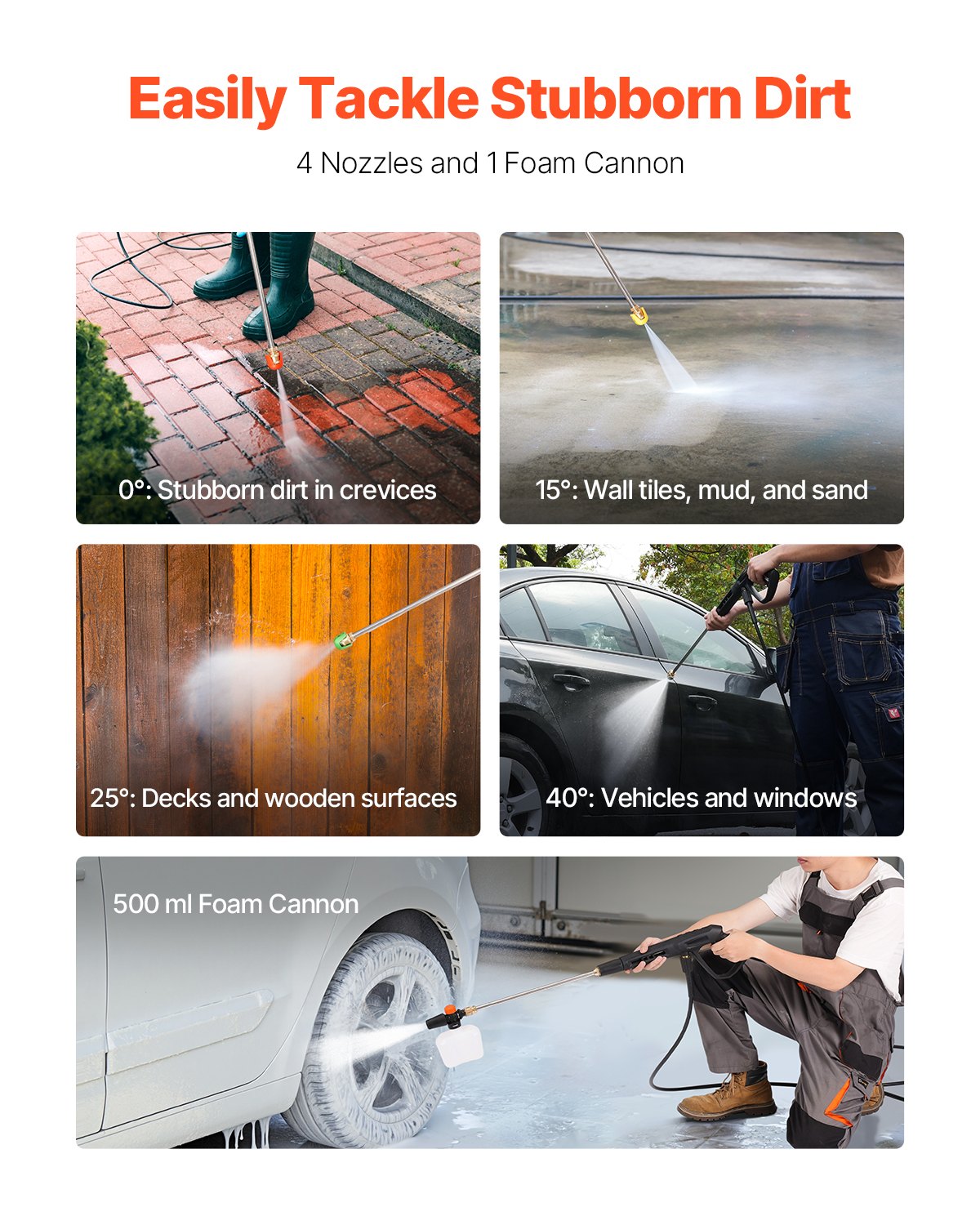 Easily Tackle Stubborn Dirt

4 Nozzles and 1 Foam Cannon

0°: Stubborn dirt in crevices

15°: Wall tiles, mud, and sand

25°: Decks and wooden surfaces

40°: Vehicles and windows

500 ml Foam Cannon