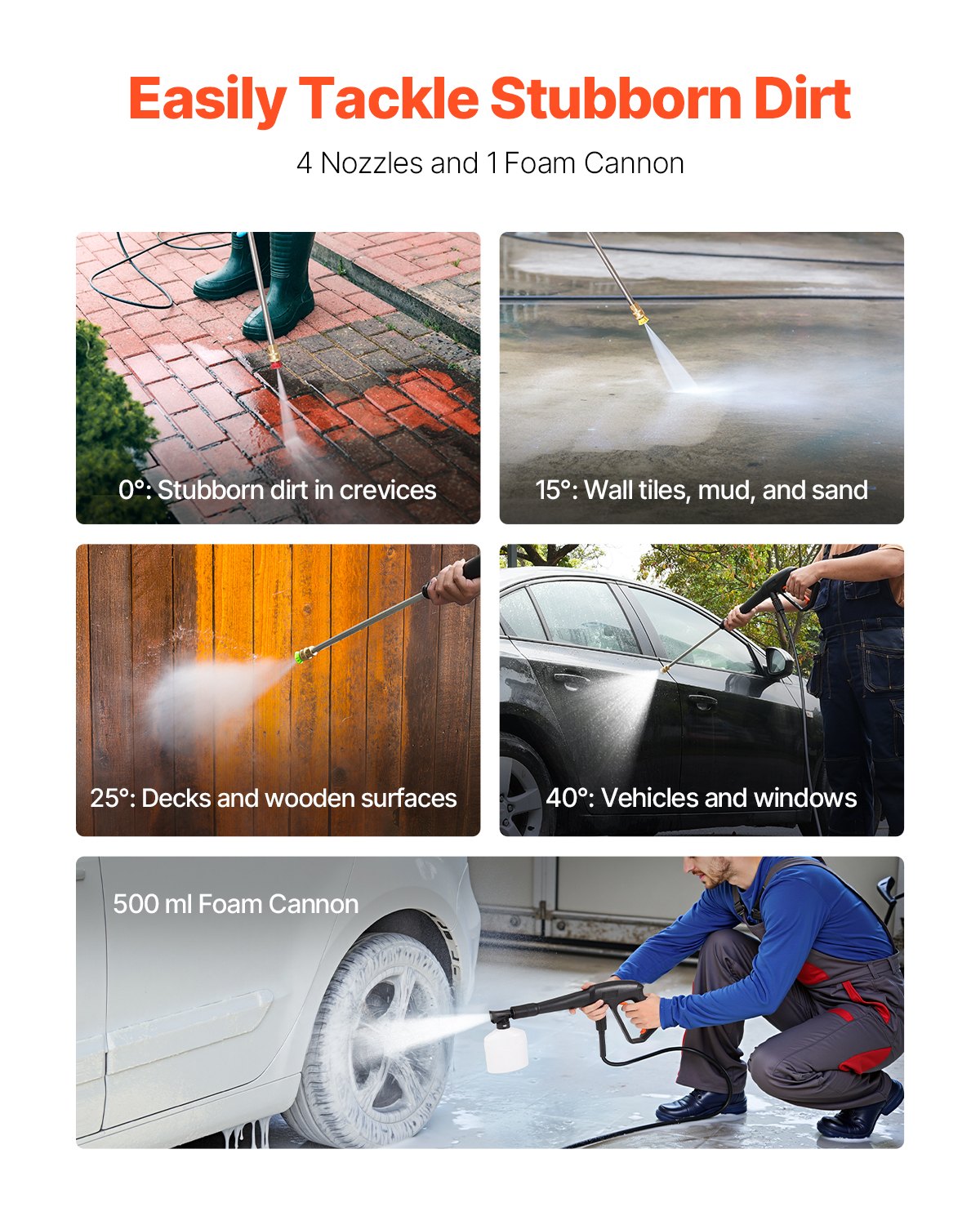 Easily Tackle Stubborn Dirt

4 Nozzles and 1 Foam Cannon

0°: Stubborn dirt in crevices

15°: Wall tiles, mud, and sand

25°: Decks and wooden surfaces

40°: Vehicles and windows

500 ml Foam Cannon