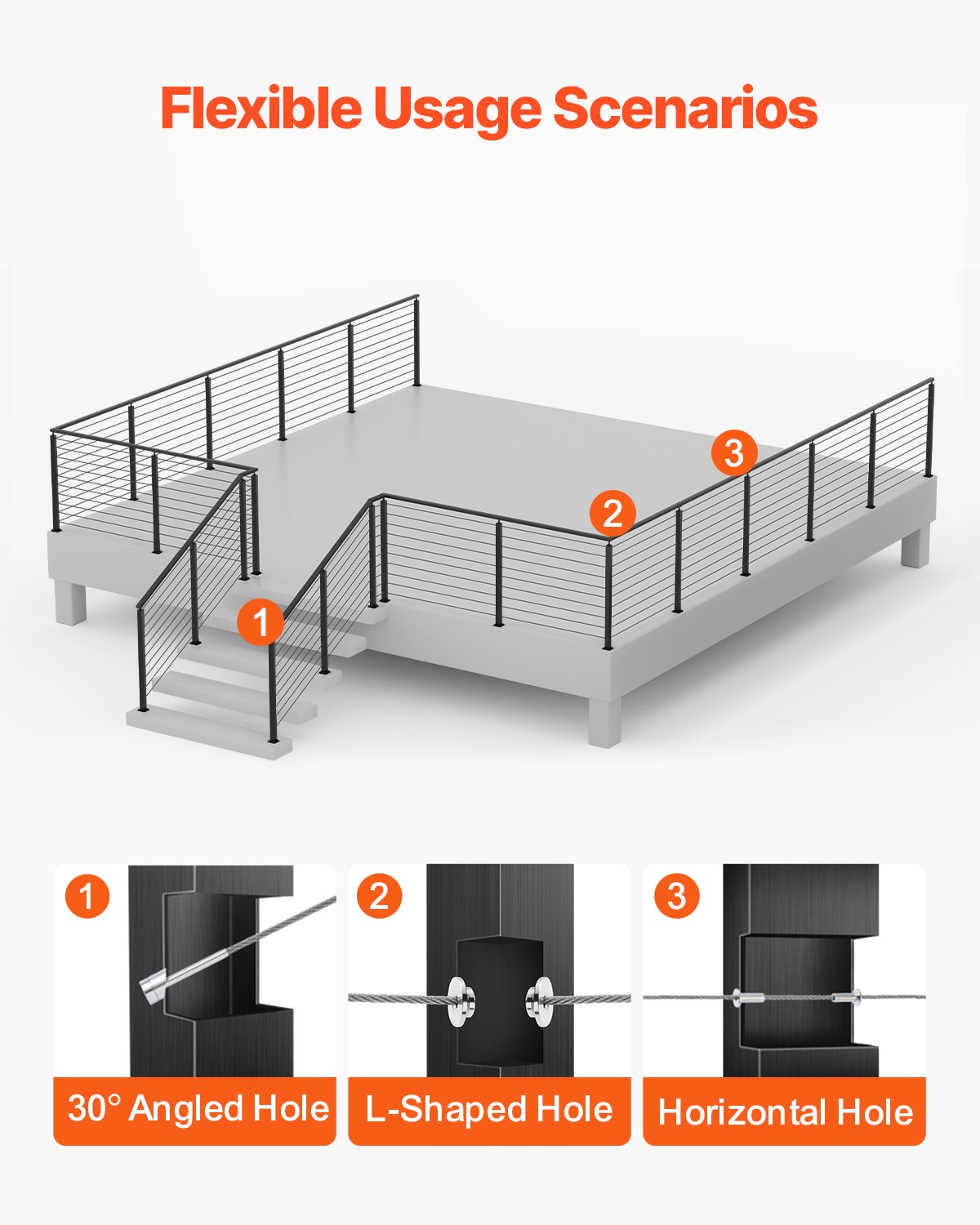 Flexible Usage Scenarios

3

2

1

1

30° Angled Hole

2

L-Shaped Hole

3

Horizontal Hole