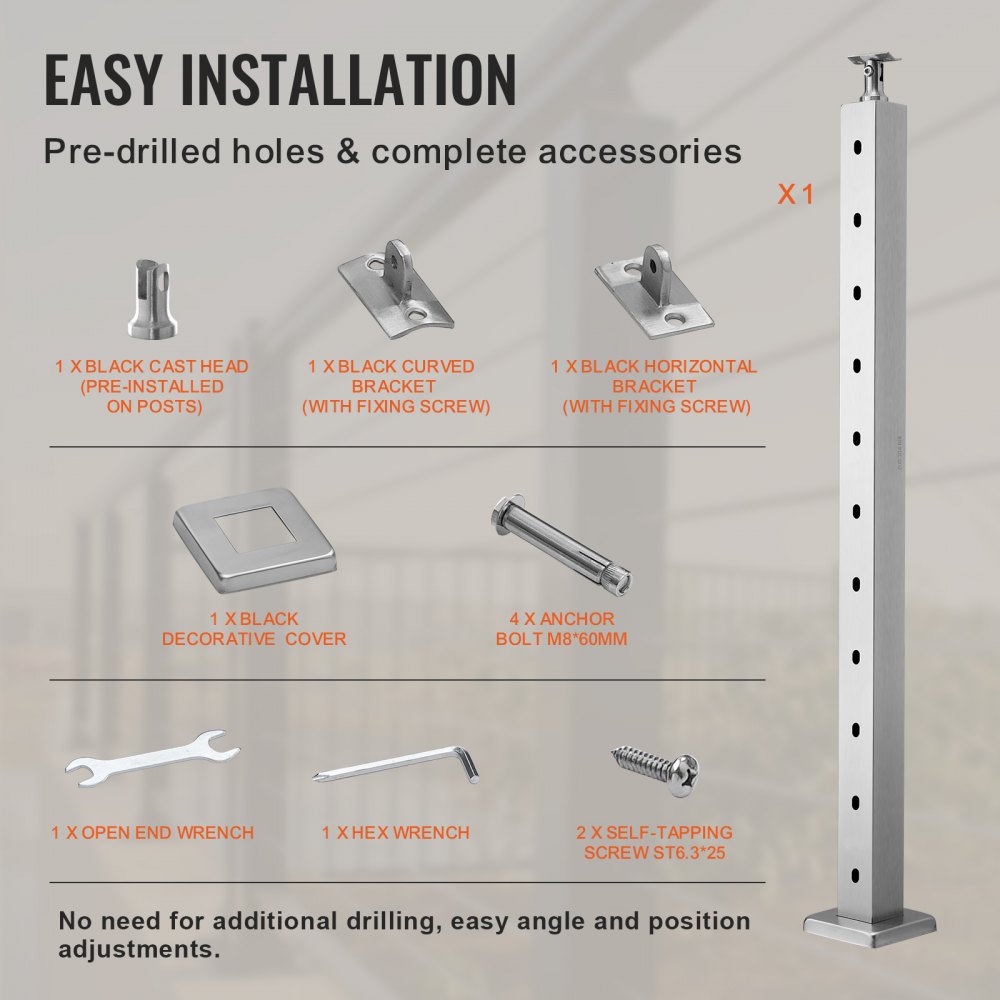 EASY INSTALLATION

Pre-drilled holes & complete accessories

X1

1 X BLACK CAST HEAD (PRE-INSTALLED ON POSTS)

1 X BLACK CURVED BRACKET (WITH FIXING SCREW)

1 X BLACK HORIZONTAL BRACKET (WITH FIXING SCREW)

1 X BLACK DECORATIVE COVER

4 X ANCHOR BOLT M8*60MM

1 X OPEN END WRENCH

1 X HEX WRENCH

2 X SELF-TAPPING SCREW ST6.3*25

No need for additional drilling, easy angle and position adjustments.