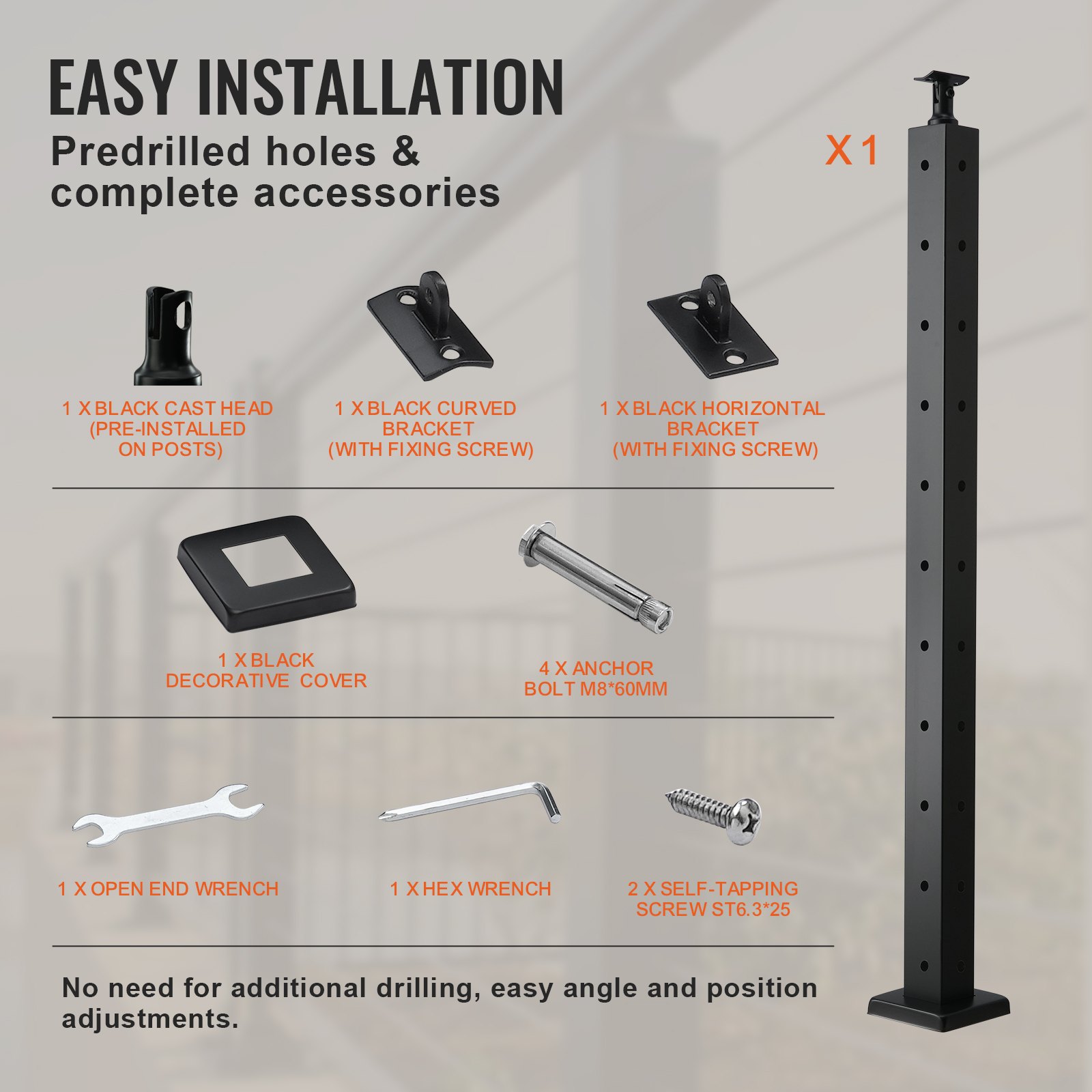 EASY INSTALLATION

Predrilled holes & complete accessories

X 1

1 X BLACK CAST HEAD (PRE-INSTALLED ON POSTS)

1 X BLACK CURVED BRACKET (WITH FIXING SCREW)

1 X BLACK HORIZONTAL BRACKET (WITH FIXING SCREW)

1 X BLACK DECORATIVE COVER

4 X ANCHOR BOLT M8*60MM

1 X OPEN END WRENCH

1 X HEX WRENCH

2 X SELF-TAPPING SCREW ST6.3*25

No need for additional drilling, easy angle and position adjustments.