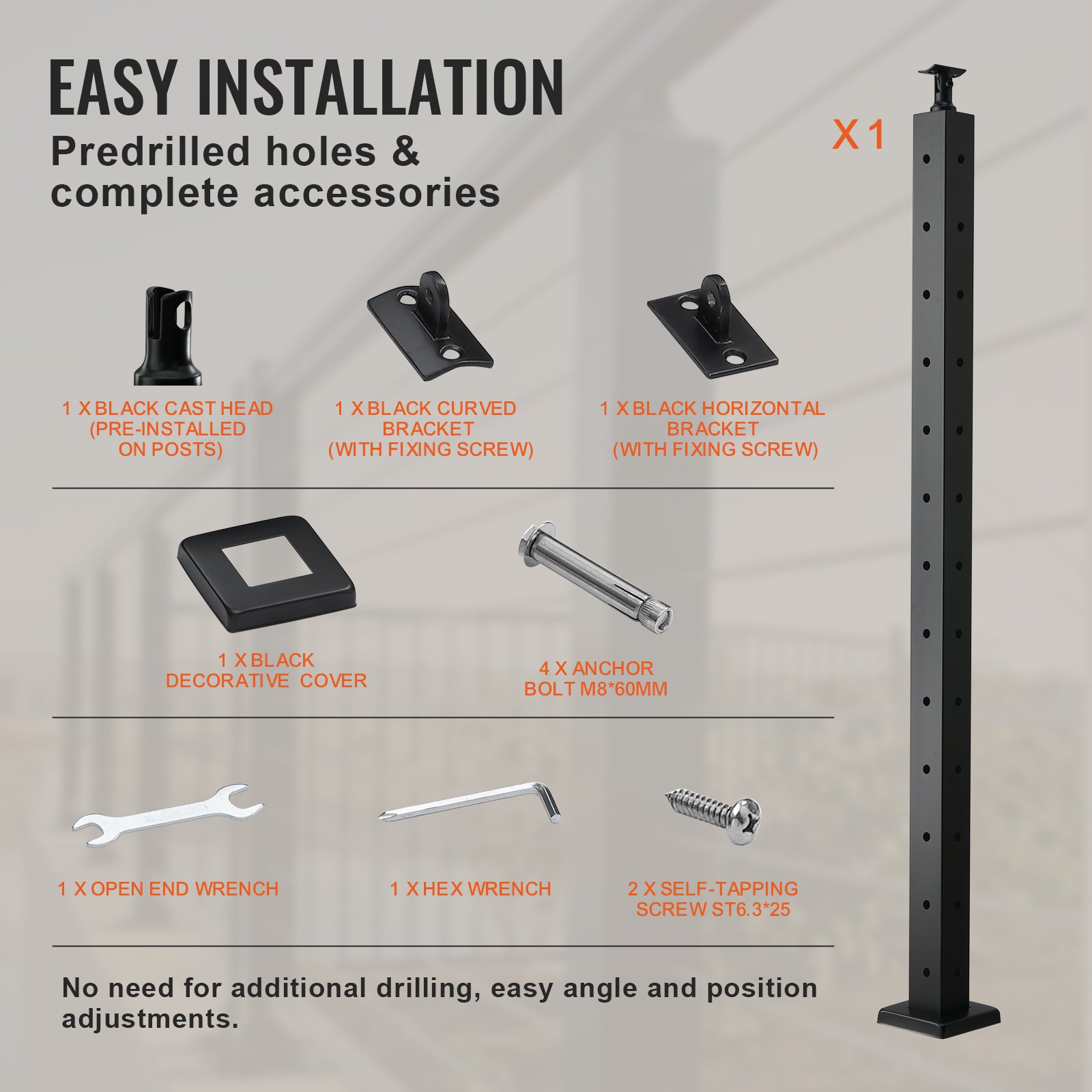 EASY INSTALLATION

Predrilled holes & complete accessories

X1

1 X BLACK CAST HEAD (PRE-INSTALLED ON POSTS)

1 X BLACK CURVED BRACKET (WITH FIXING SCREW)

1 X BLACK HORIZONTAL BRACKET (WITH FIXING SCREW)

1 X BLACK DECORATIVE COVER

4 X ANCHOR BOLT M8*60MM

1 X OPEN END WRENCH

1 X HEX WRENCH

2 X SELF-TAPPING SCREW ST6.3*25

No need for additional drilling, easy angle and position adjustments.