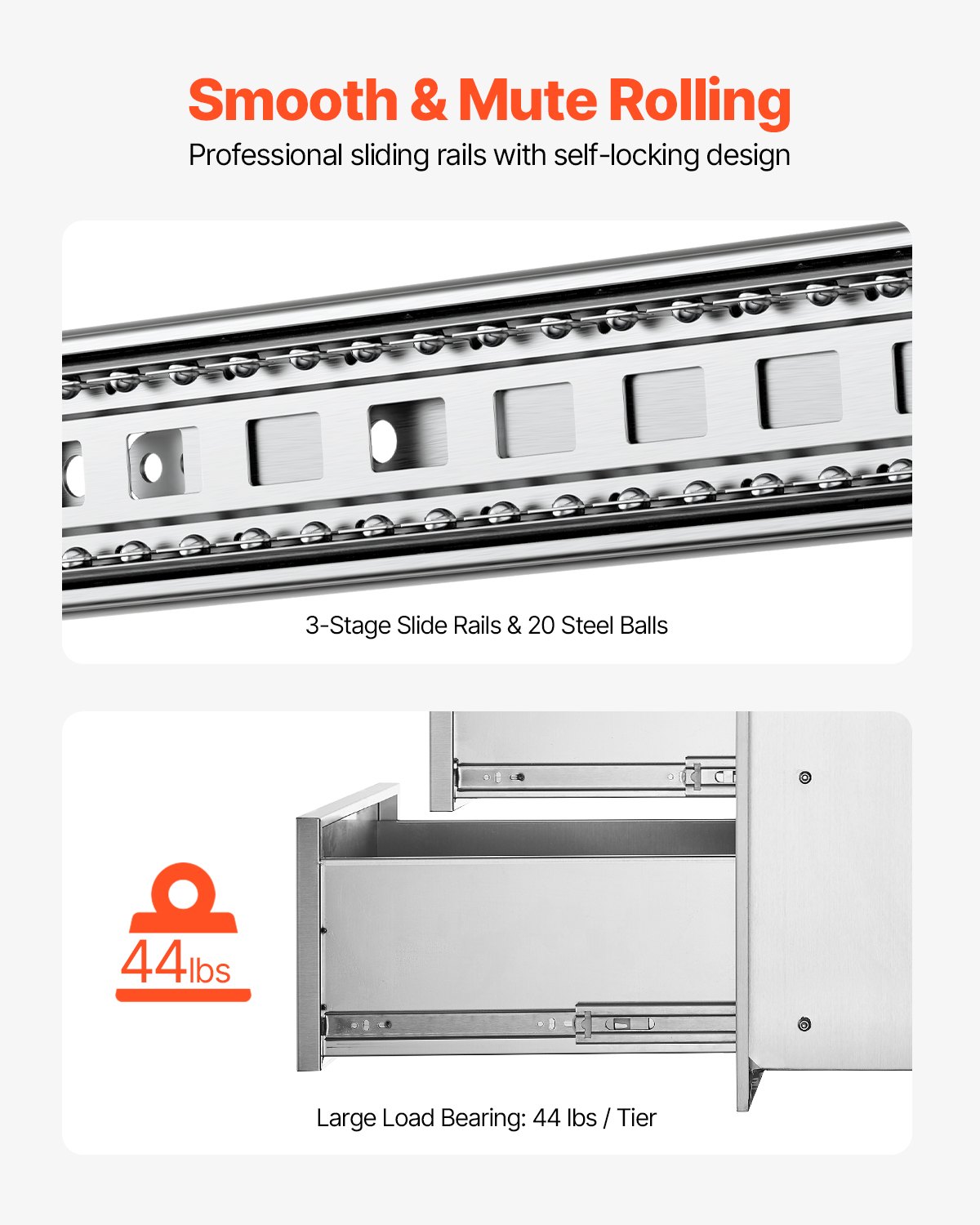 Smooth & Mute Rolling
Professional sliding rails with self-locking design

3-Stage Slide Rails & 20 Steel Balls

44lbs

Large Load Bearing: 44 lbs / Tier