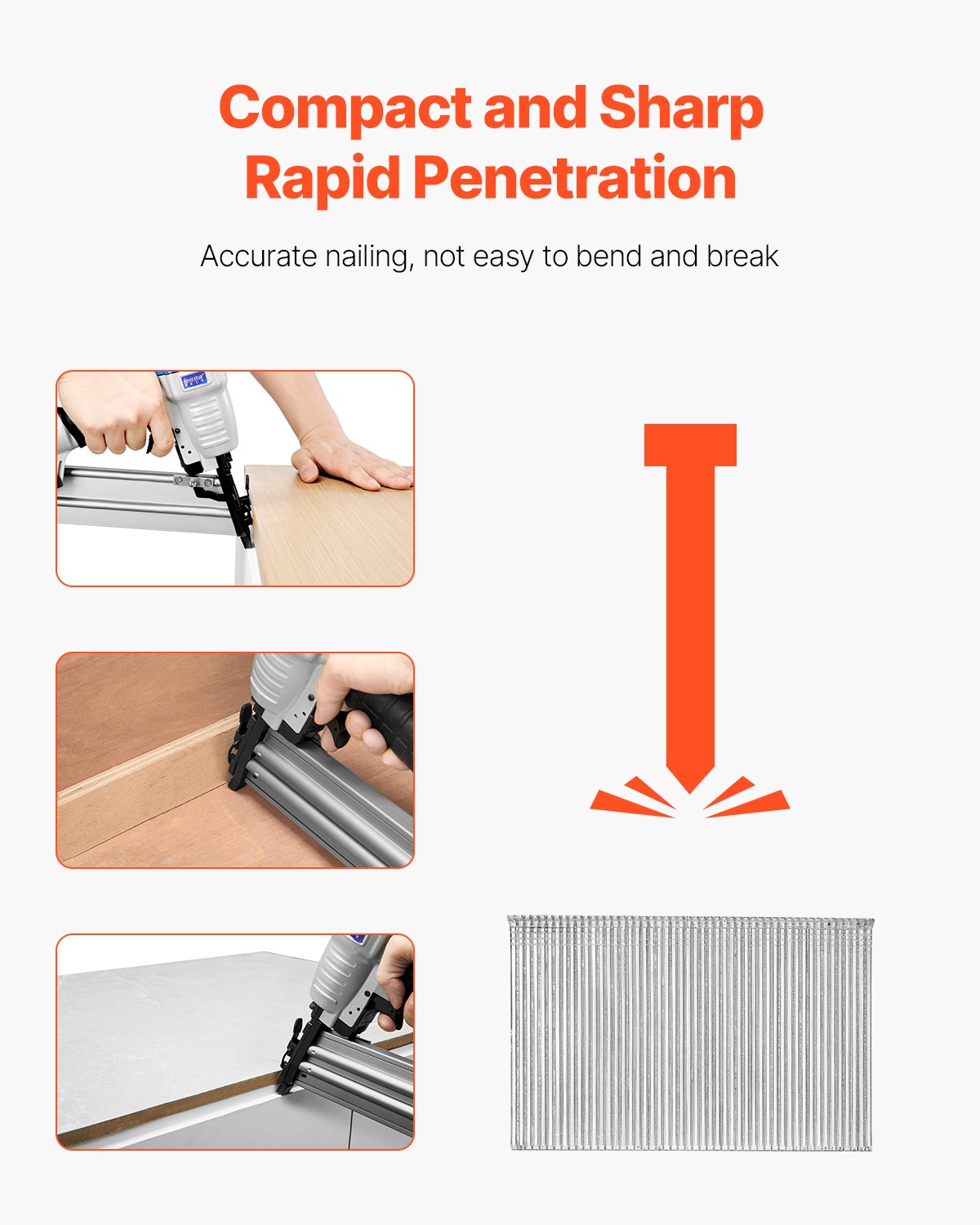 Compact and Sharp
Rapid Penetration

Accurate nailing, not easy to bend and break