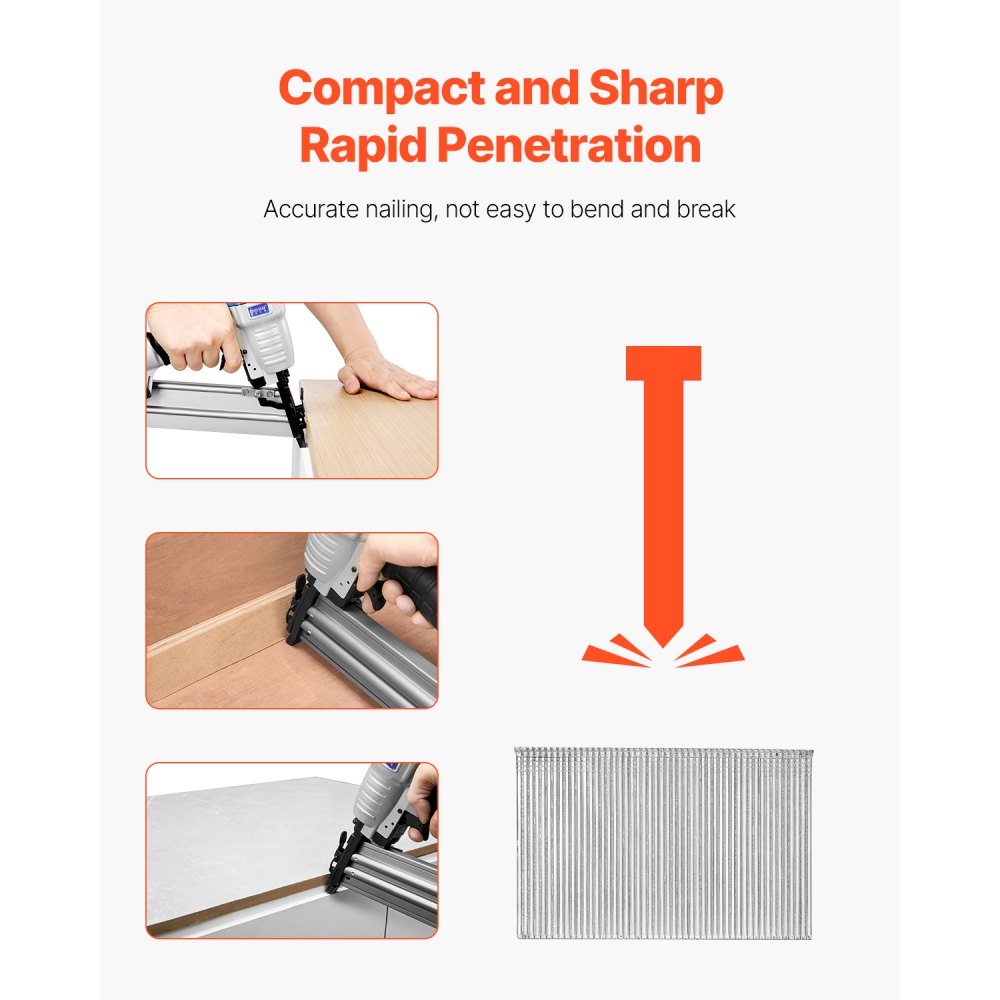 Compact and Sharp
Rapid Penetration

Accurate nailing, not easy to bend and break