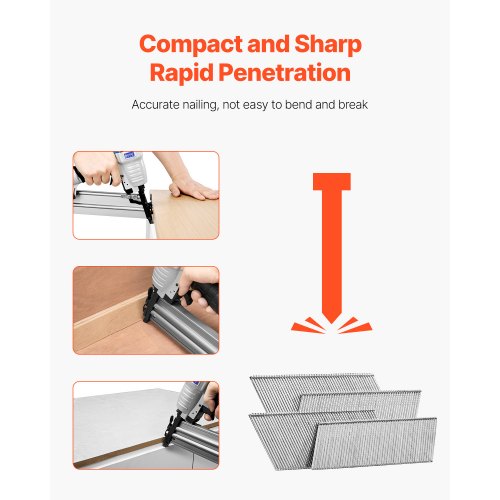 Compact and Sharp
Rapid Penetration

Accurate nailing, not easy to bend and break