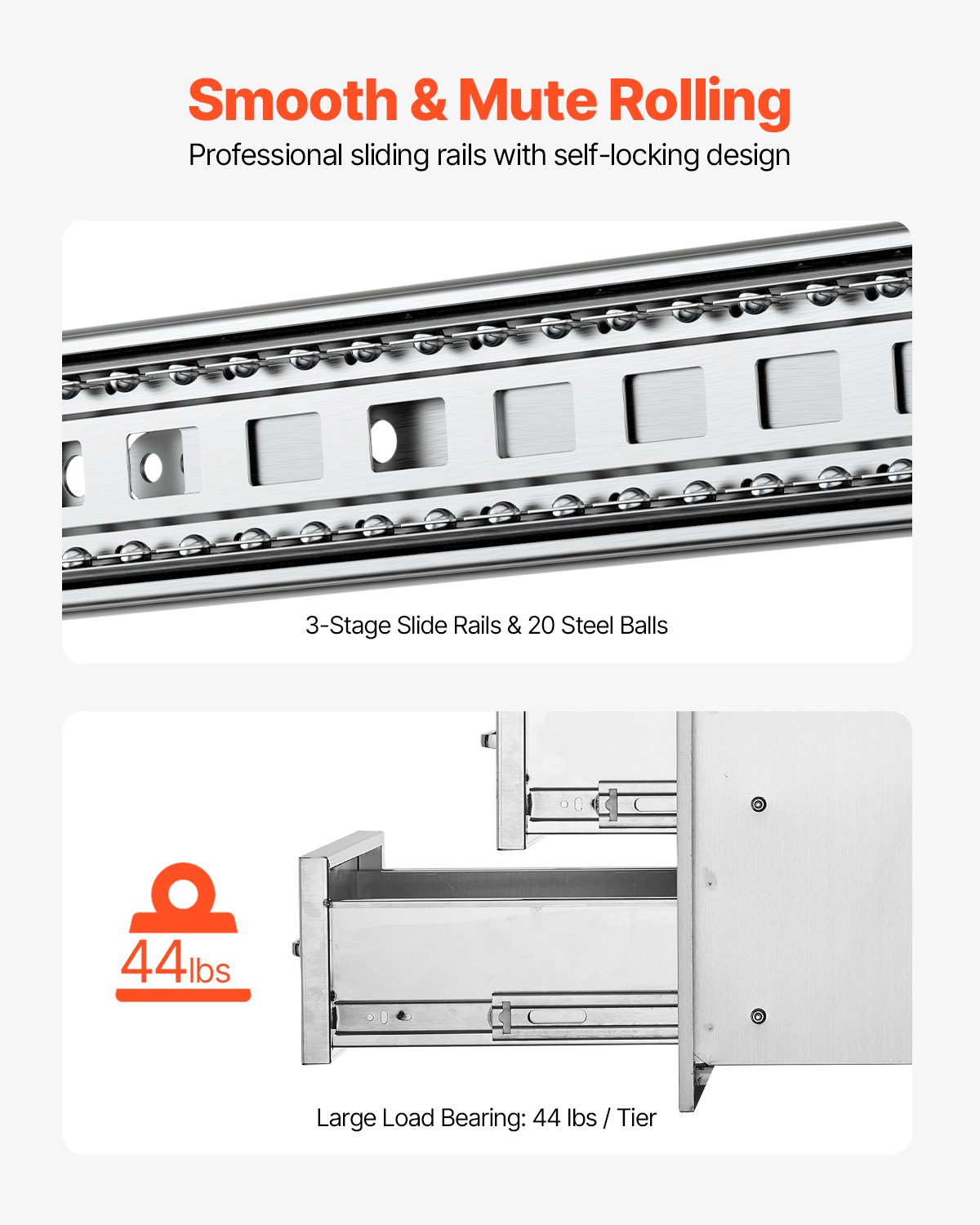 Smooth & Mute Rolling

Professional sliding rails with self-locking design

3-Stage Slide Rails & 20 Steel Balls

44lbs

Large Load Bearing: 44 lbs / Tier