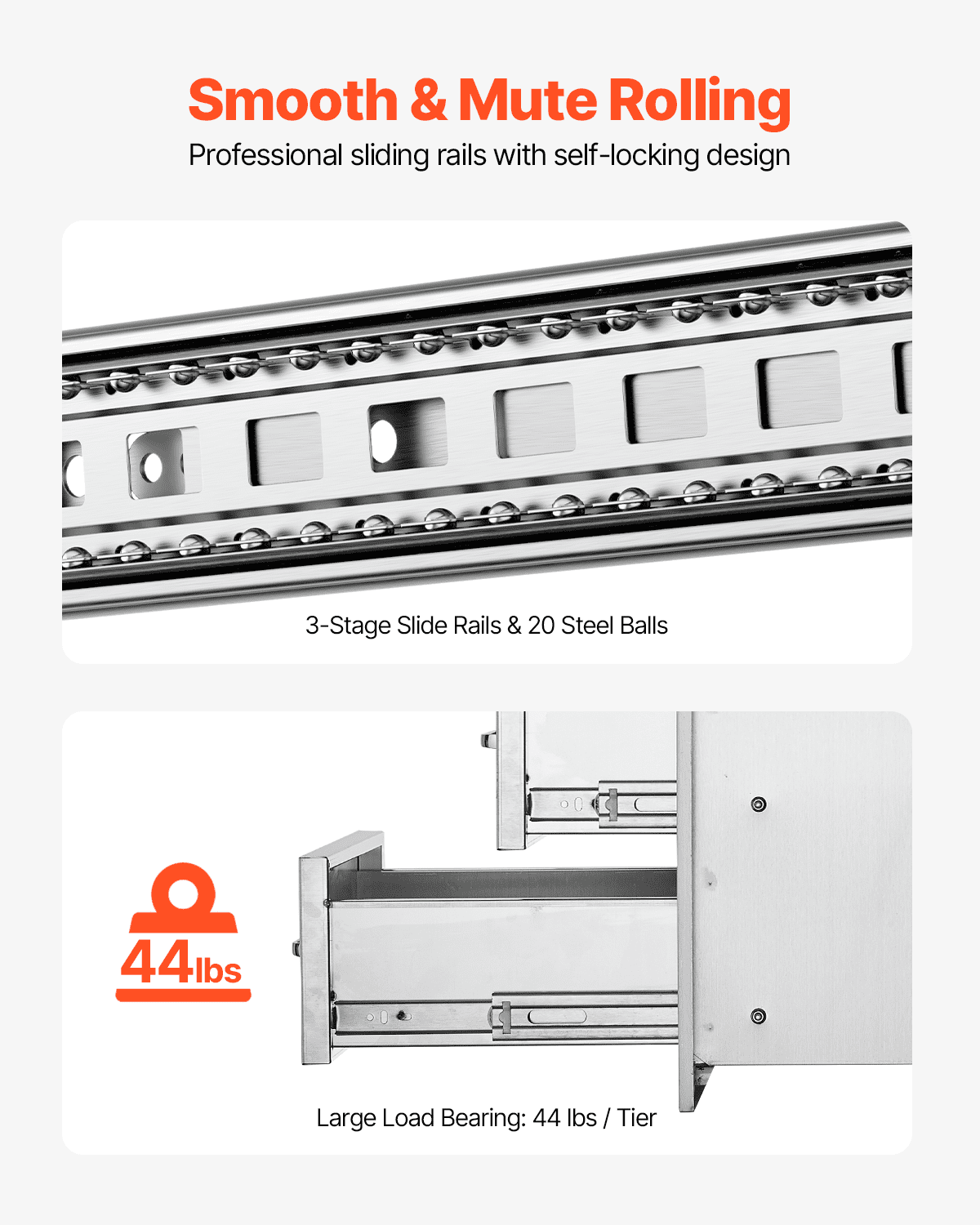 Smooth & Mute Rolling
Professional sliding rails with self-locking design

3-Stage Slide Rails & 20 Steel Balls

44lbs

Large Load Bearing: 44 lbs / Tier