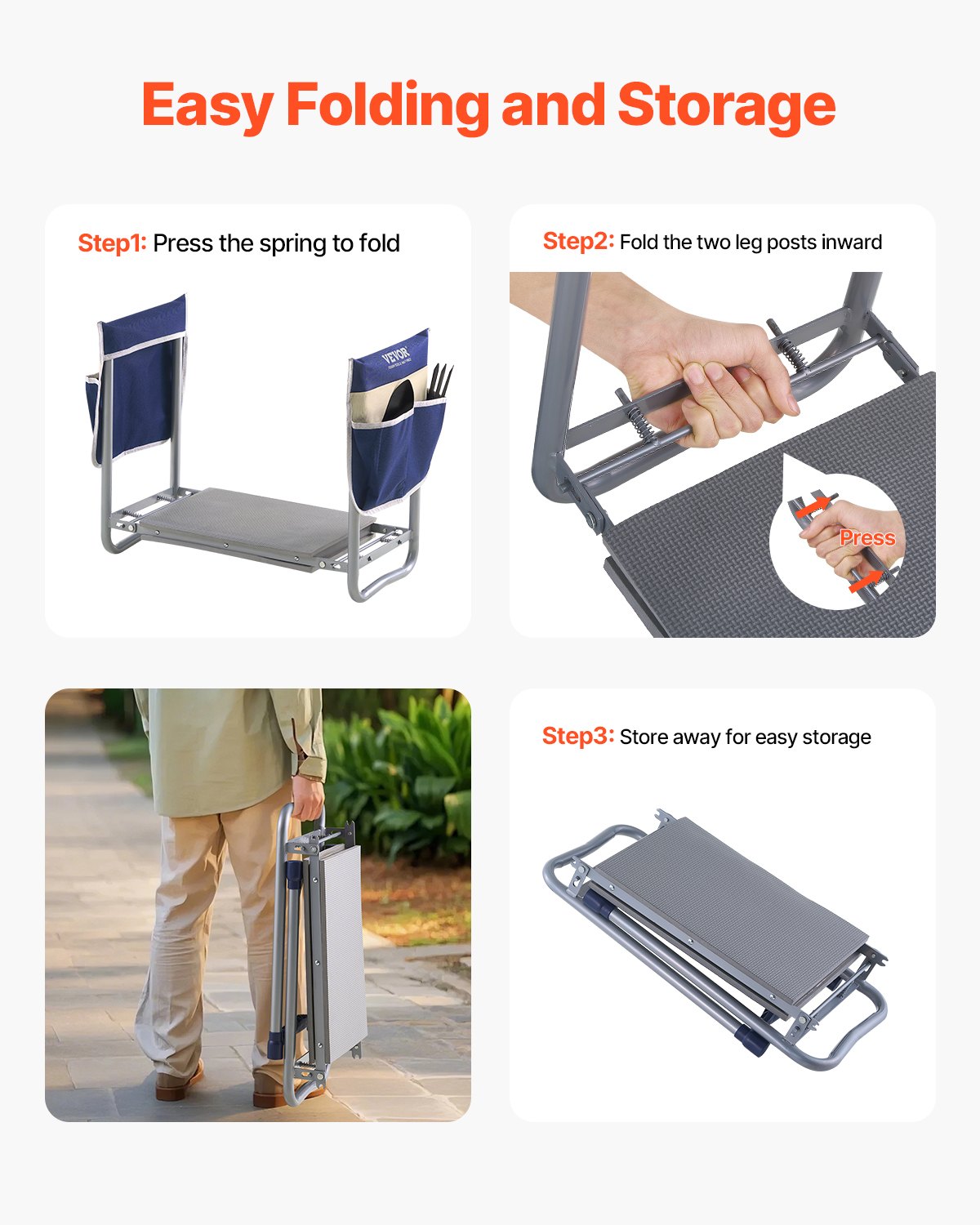 Easy Folding and Storage

Step1: Press the spring to fold

VEVOR

Step2: Fold the two leg posts inward

Press

Step3: Store away for easy storage