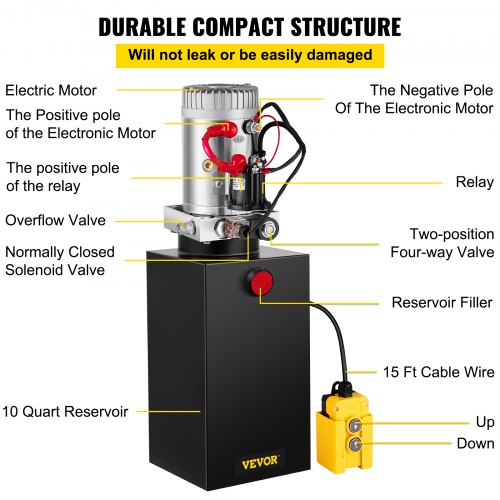 DURABLE COMPACT STRUCTURE

Will not leak or be easily damaged

Electric Motor

The Positive pole of the Electronic Motor

The positive pole of the relay

Overflow Valve

Normally Closed Solenoid Valve

10 Quart Reservoir

The Negative Pole Of The Electronic Motor

Relay

Two-position Four-way Valve

Reservoir Filler

15 Ft Cable Wire

Up

Down

VEVOR