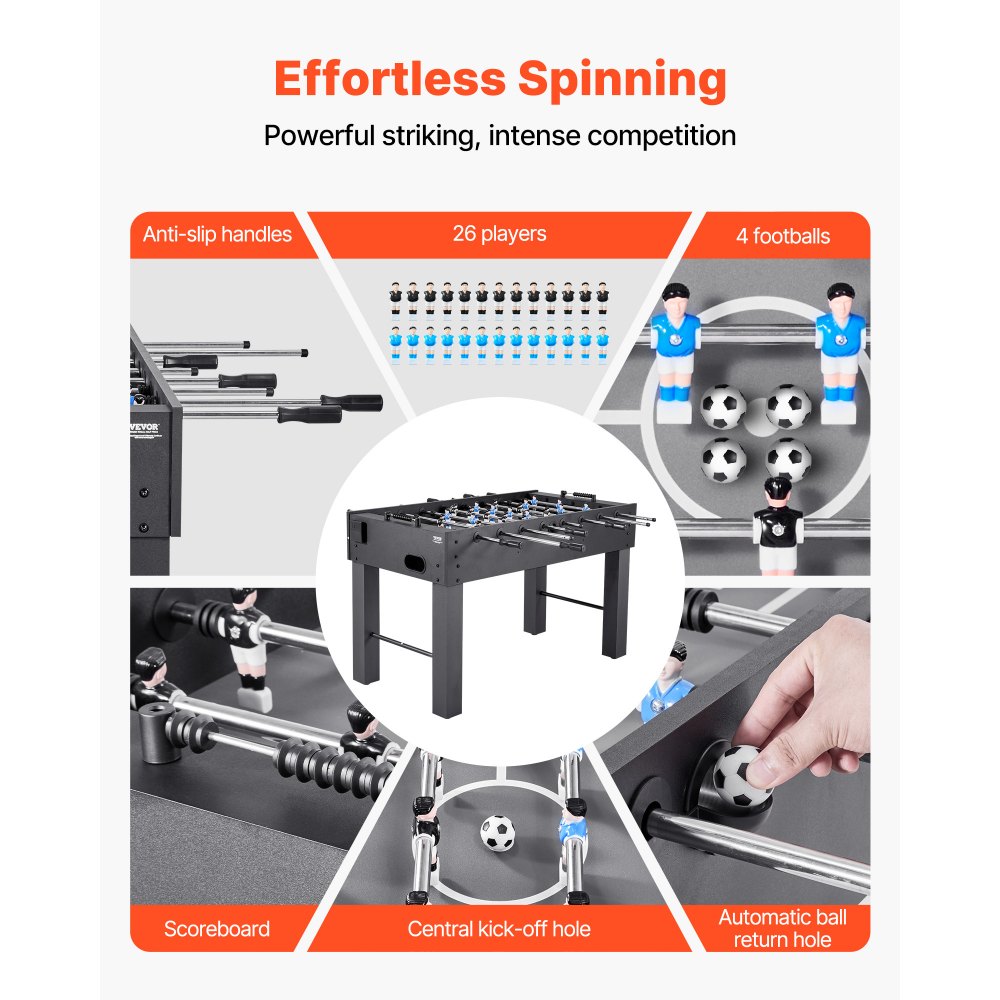 Effortless Spinning

Powerful striking, intense competition

Anti-slip handles

26 players

4 footballs

VEVOR

Scoreboard

Central kick-off hole

Automatic ball return hole