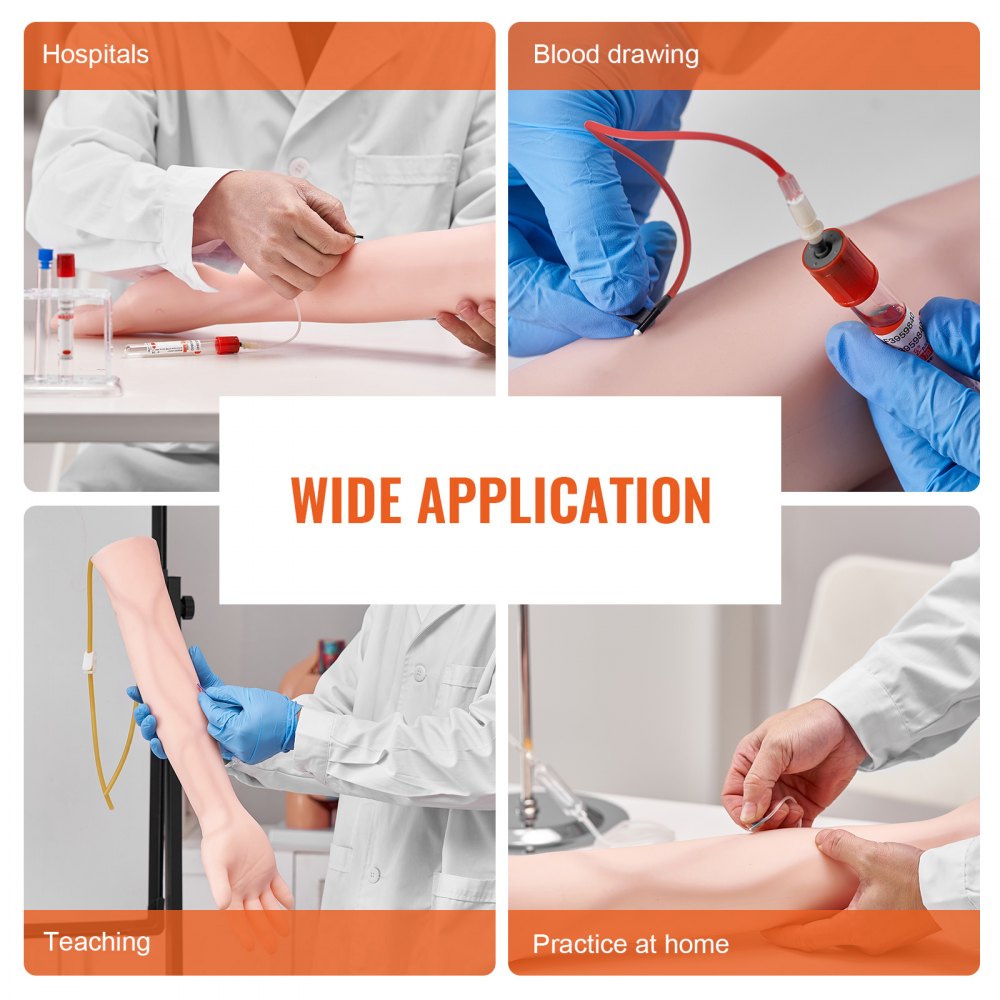 Hospitals

Blood drawing

WIDE APPLICATION

Teaching

Practice at home