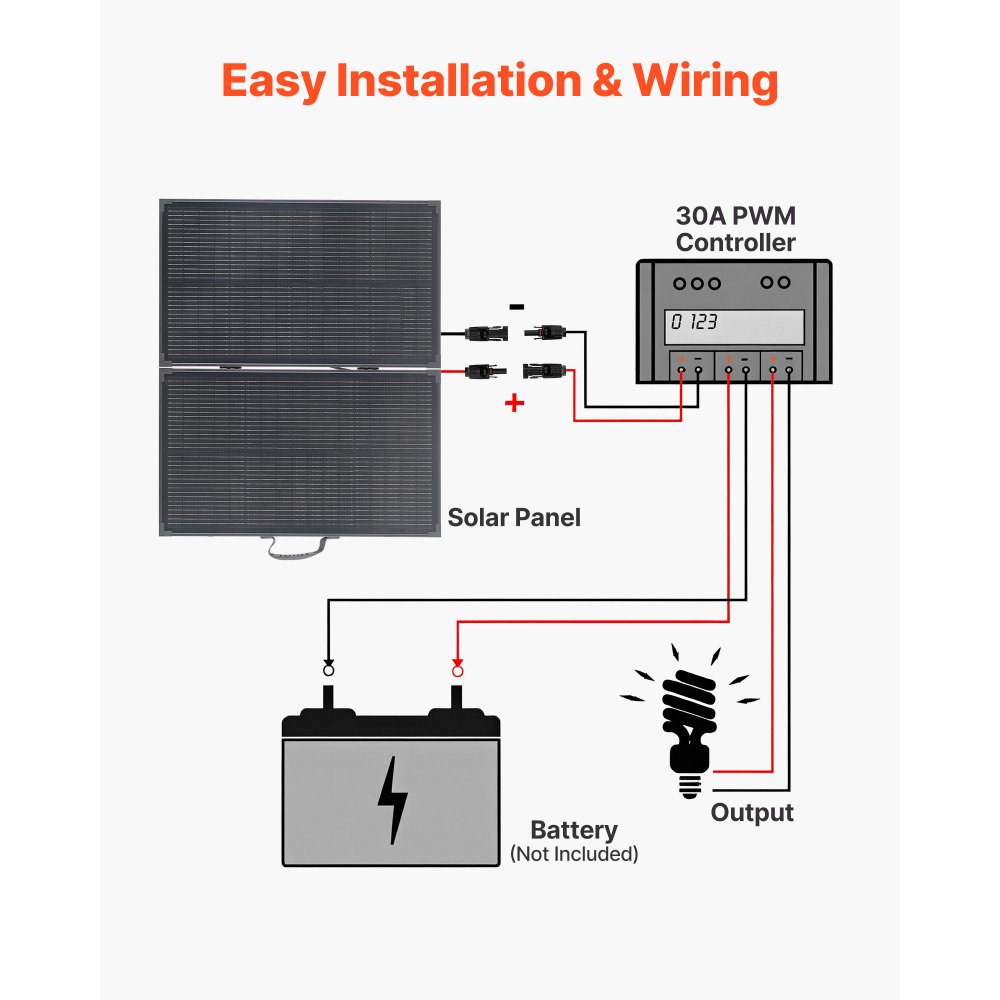 Easy Installation & Wiring

30A PWM Controller

0 123

-

+

Solar Panel

Battery
(Not Included)

Output