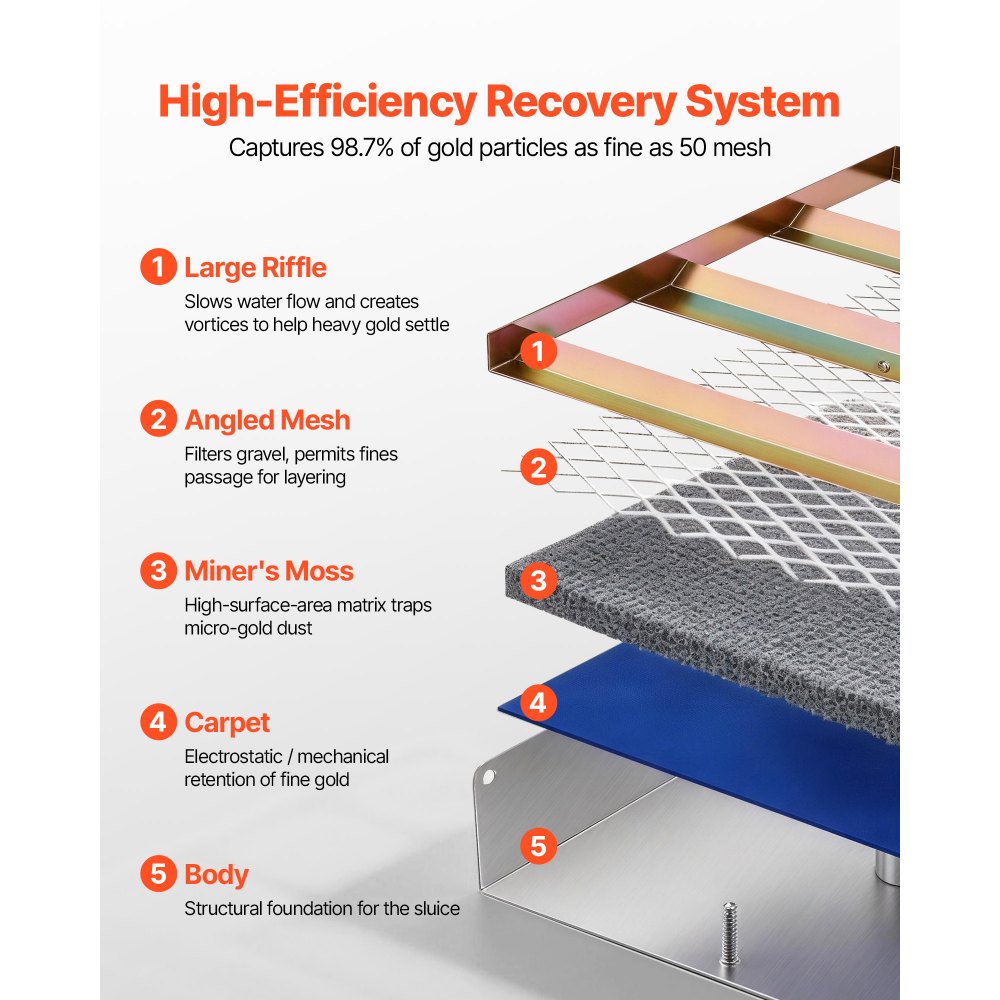 High-Efficiency Recovery System
Captures 98.7% of gold particles as fine as 50 mesh

1 Large Riffle
Slows water flow and creates vortices to help heavy gold settle

2 Angled Mesh
Filters gravel, permits fines passage for layering

3 Miner's Moss
High-surface-area matrix traps micro-gold dust

4 Carpet
Electrostatic / mechanical retention of fine gold

5 Body
Structural foundation for the sluice

1
2
3
4
5