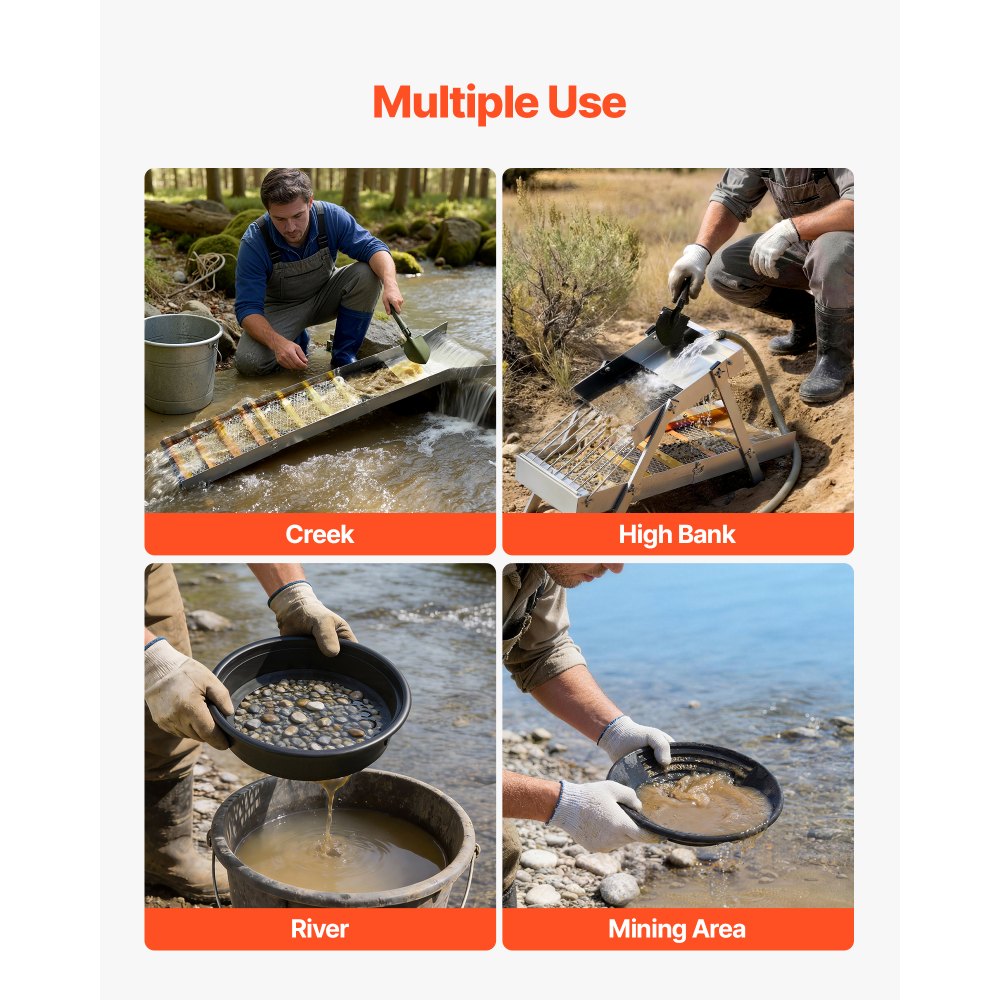 Multiple Use

Creek

High Bank

River

Mining Area