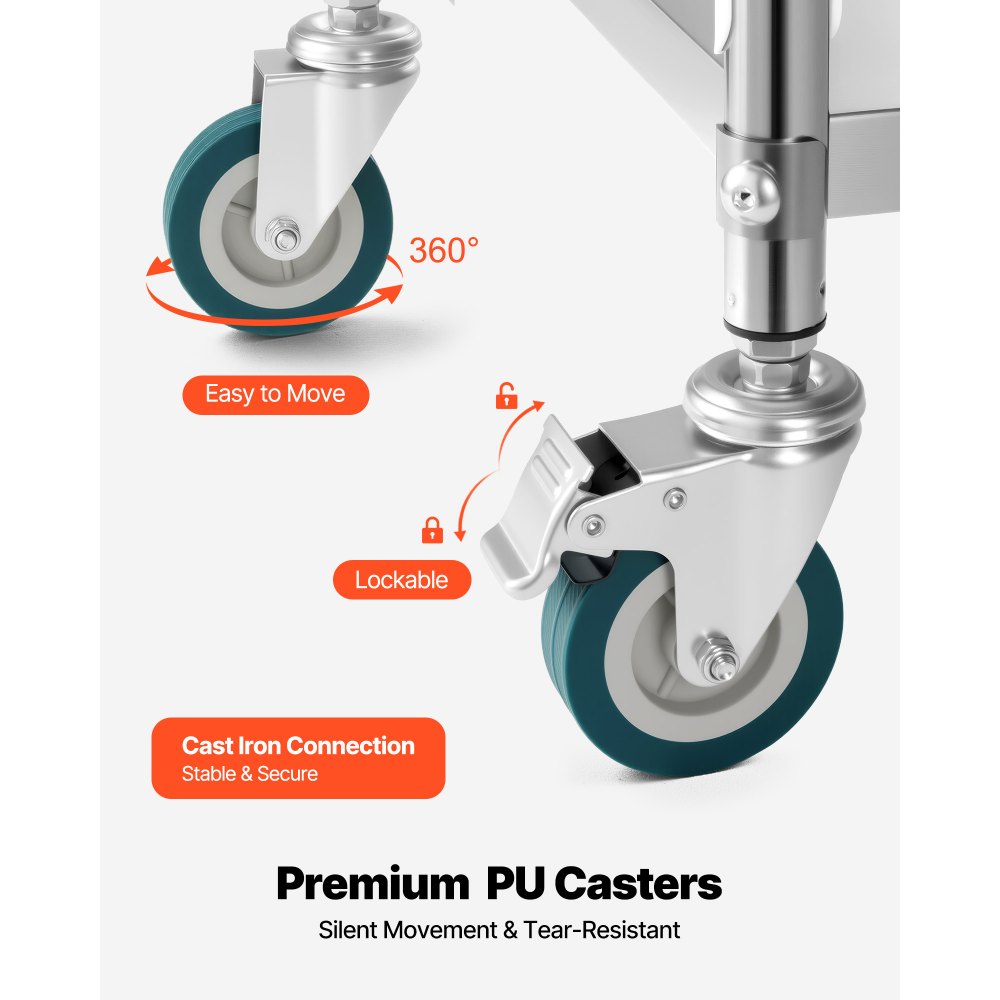 360°

Easy to Move

Lockable

Cast Iron Connection
Stable & Secure

Premium PU Casters
Silent Movement & Tear-Resistant