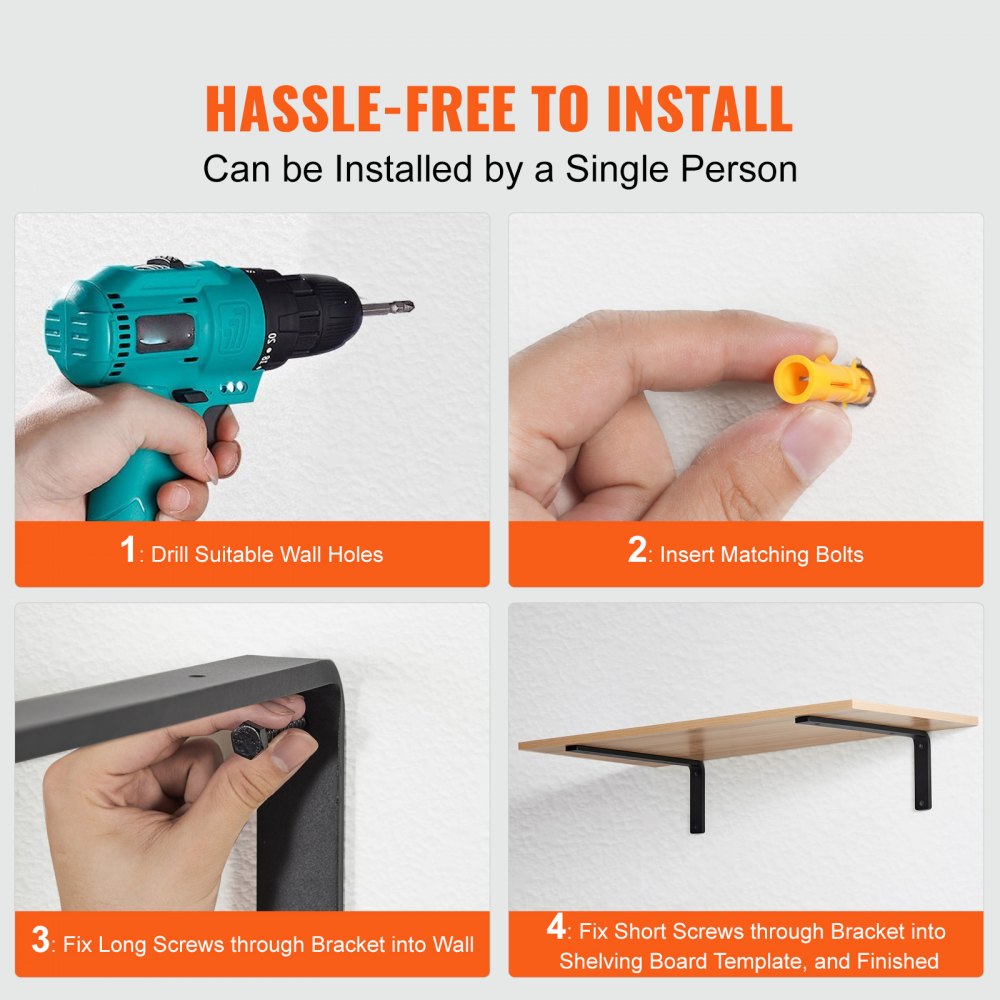 HASSLE-FREE TO INSTALL
Can be Installed by a Single Person

1: Drill Suitable Wall Holes

2: Insert Matching Bolts

3: Fix Long Screws through Bracket into Wall

4: Fix Short Screws through Bracket into Shelving Board Template, and Finished