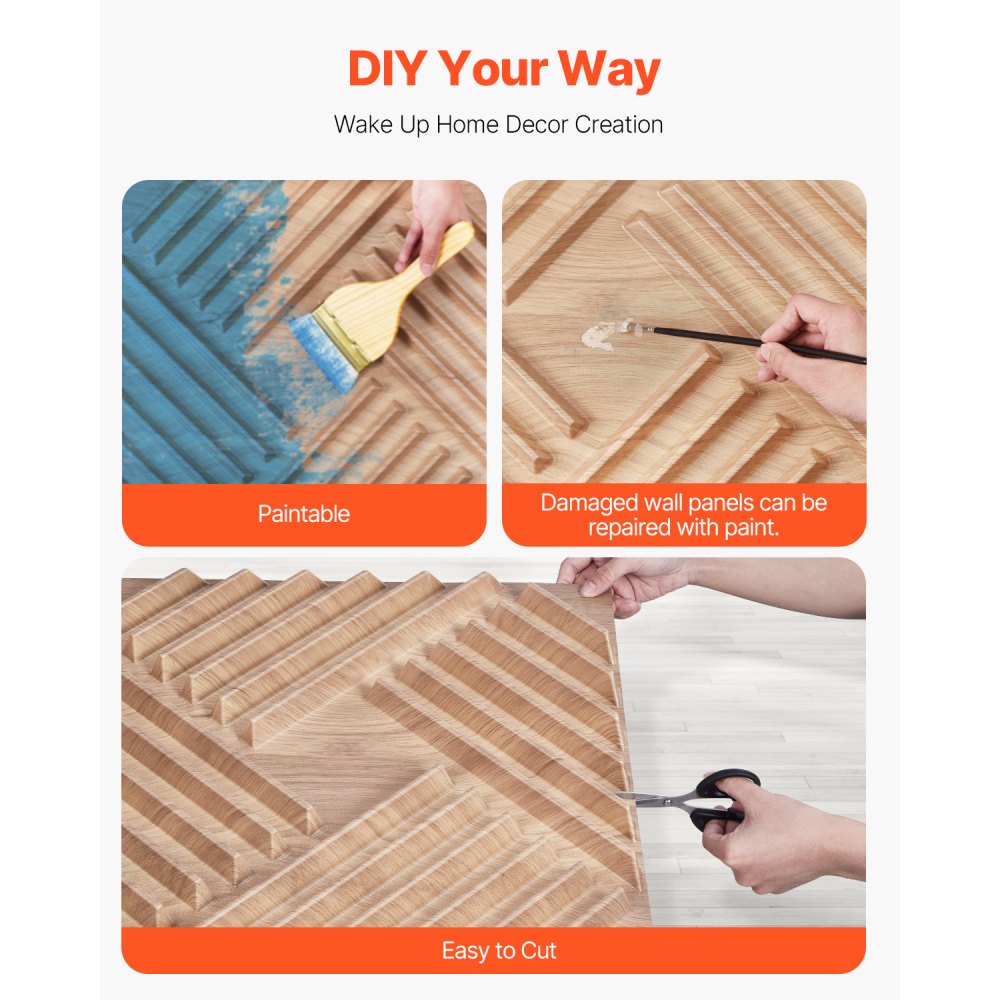 DIY Your Way

Wake Up Home Decor Creation

Paintable

Damaged wall panels can be repaired with paint.

Easy to Cut