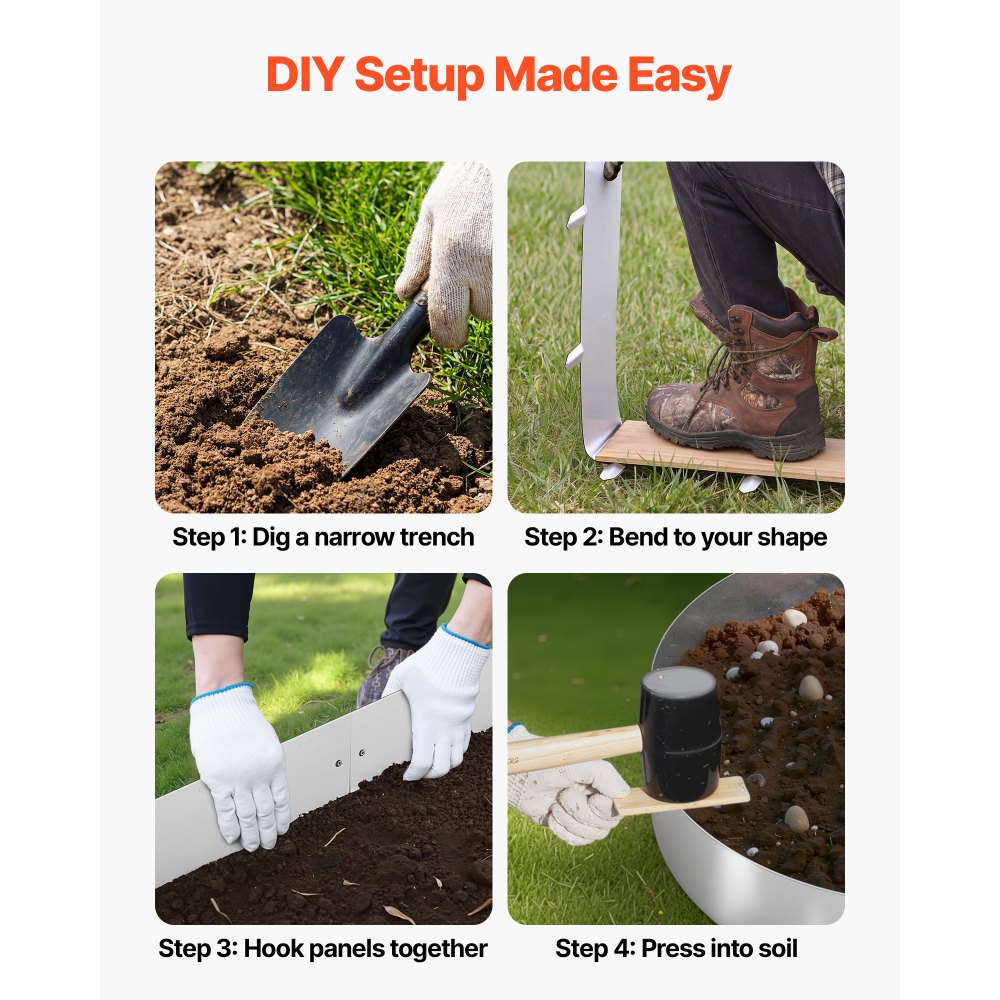 DIY Setup Made Easy

Step 1: Dig a narrow trench

Step 2: Bend to your shape

Step 3: Hook panels together

Step 4: Press into soil