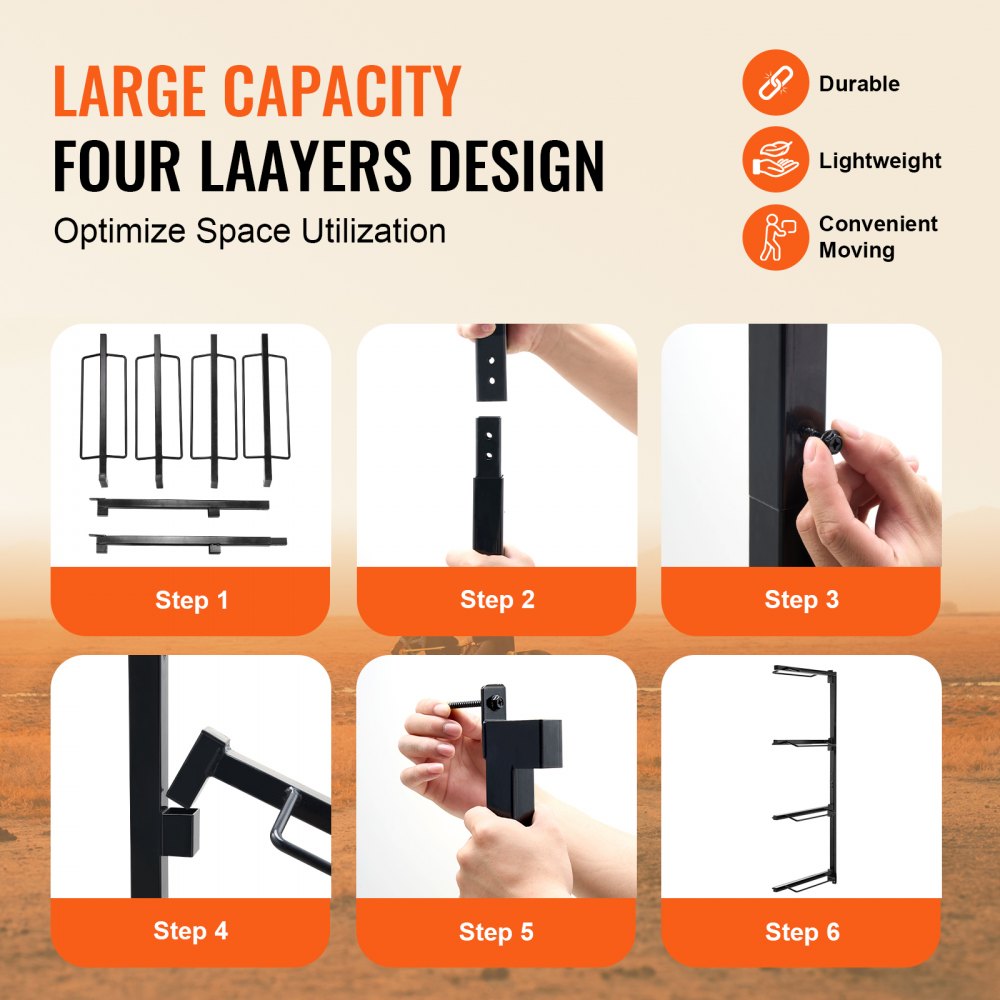 LARGE CAPACITY
FOUR LAAYERS DESIGN
Optimize Space Utilization

Durable
Lightweight
Convenient Moving

Step 1
Step 2
Step 3
Step 4
Step 5
Step 6