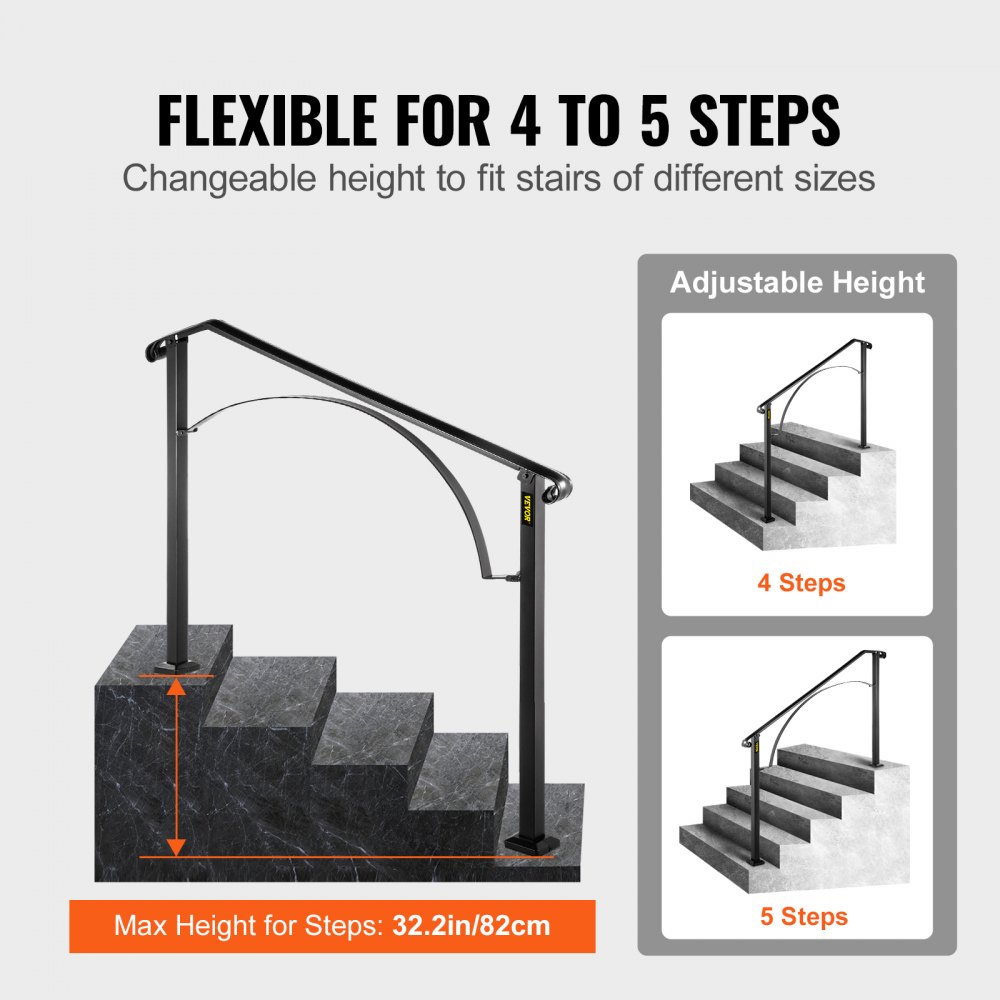 FLEXIBLE FOR 4 TO 5 STEPS

Changeable height to fit stairs of different sizes

VEVOR

Max Height for Steps: 32.2in/82cm

Adjustable Height

4 Steps

5 Steps