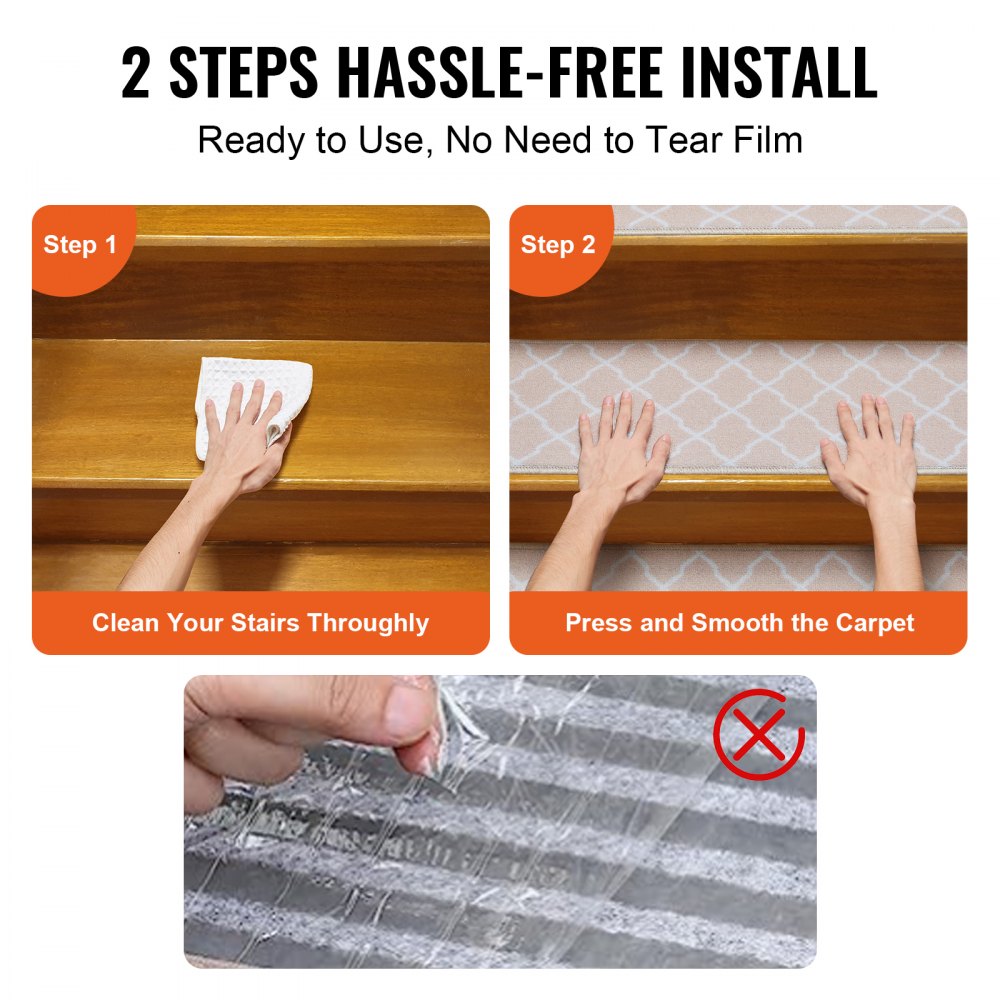 2 STEPS HASSLE-FREE INSTALL

Ready to Use, No Need to Tear Film

Step 1

Clean Your Stairs Throughly

Step 2

Press and Smooth the Carpet