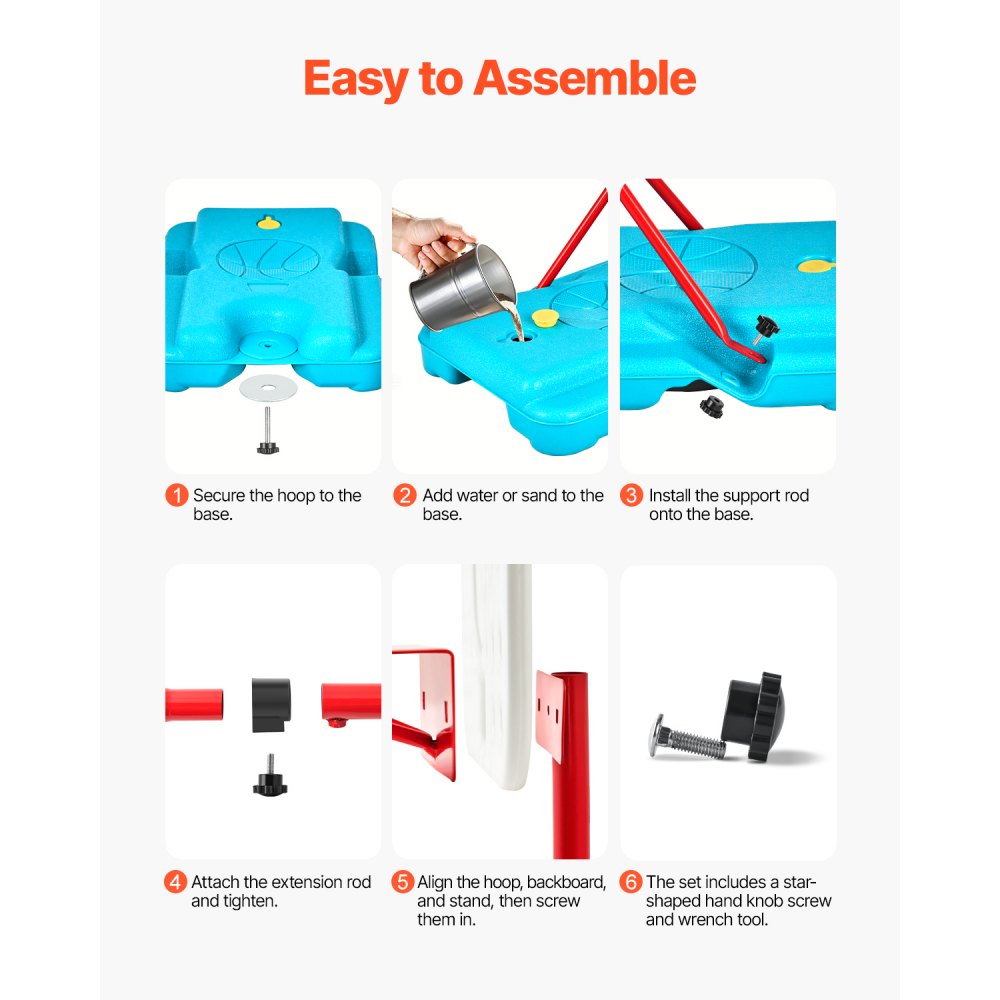 Easy to Assemble

1 Secure the hoop to the base.

2 Add water or sand to the base.

3 Install the support rod onto the base.

4 Attach the extension rod and tighten.

5 Align the hoop, backboard, and stand, then screw them in.

6 The set includes a star-shaped hand knob screw and wrench tool.