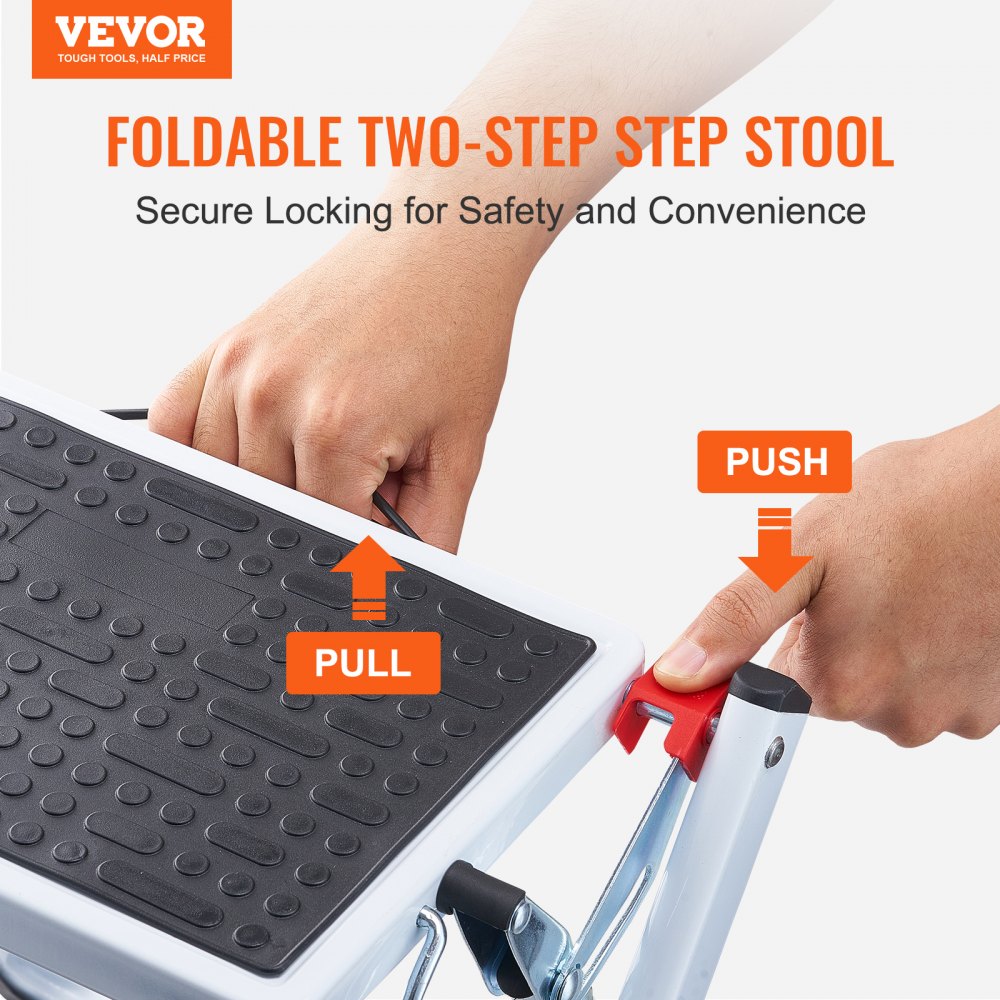 VEVOR
TOUGH TOOLS, HALF PRICE

FOLDABLE TWO-STEP STEP STOOL

Secure Locking for Safety and Convenience

PUSH

PULL