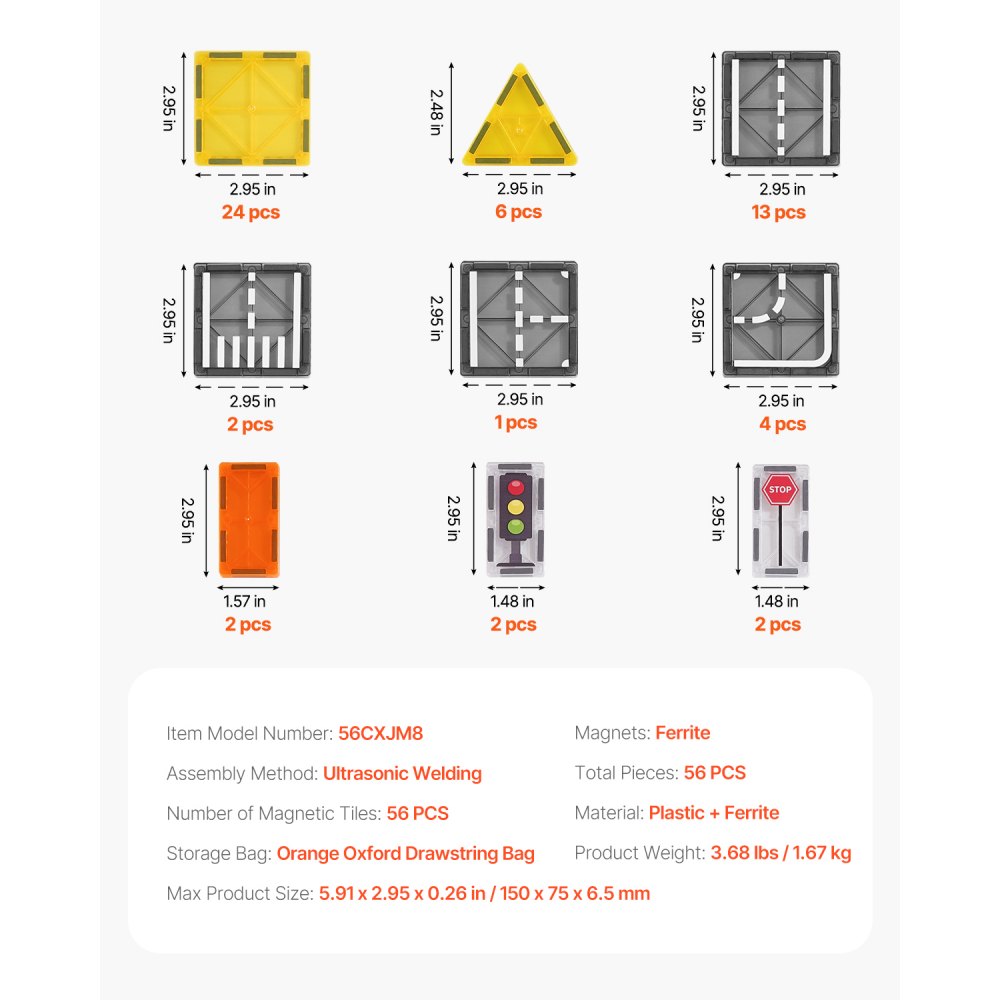 2.95 in
2.95 in
24 pcs

2.48 in
2.95 in
6 pcs

2.95 in
2.95 in
13 pcs

2.95 in
2.95 in
2 pcs

2.95 in
2.95 in
1 pcs

2.95 in
2.95 in
4 pcs

2.95 in
1.57 in
2 pcs

2.95 in
1.48 in
2 pcs

STOP
2.95 in
1.48 in
2 pcs

Item Model Number: 56CXJM8

Assembly Method: Ultrasonic Welding

Number of Magnetic Tiles: 56 PCS

Storage Bag: Orange Oxford Drawstring Bag

Max Product Size: 5.91 x 2.95 x 0.26 in / 150 x 75 x 6.5 mm

Magnets: Ferrite

Total Pieces: 56 PCS

Material: Plastic + Ferrite

Product Weight: 3.68 lbs / 1.67 kg