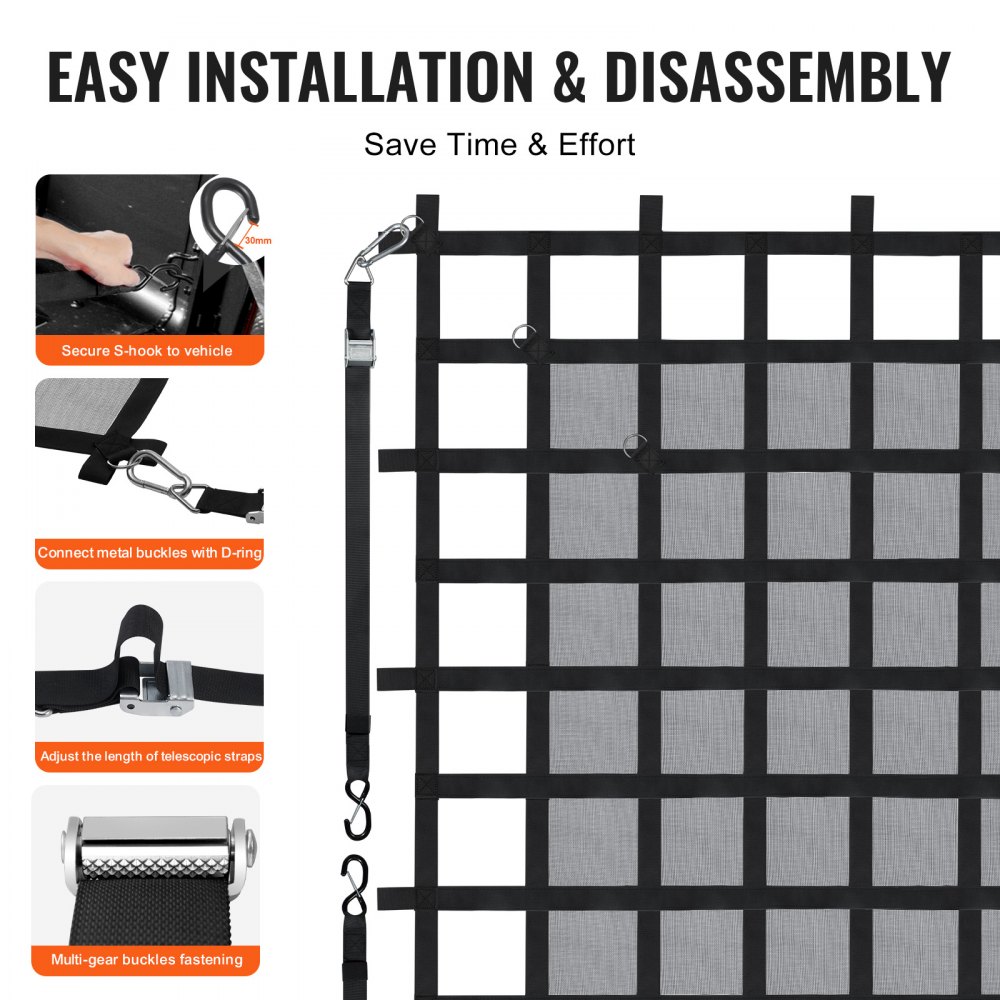 EASY INSTALLATION & DISASSEMBLY

Save Time & Effort

30mm

Secure S-hook to vehicle

Connect metal buckles with D-ring

Adjust the length of telescopic straps

Multi-gear buckles fastening