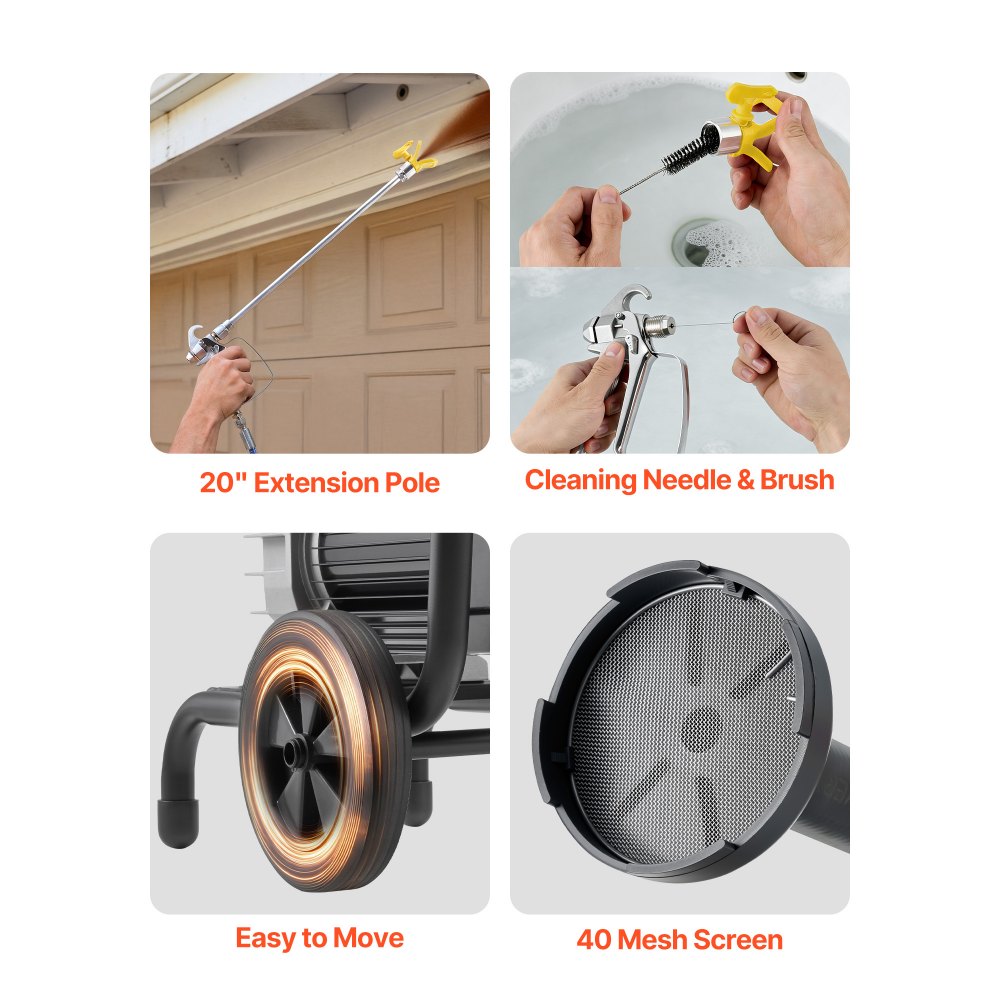 20" Extension Pole

Cleaning Needle & Brush

Easy to Move

40 Mesh Screen