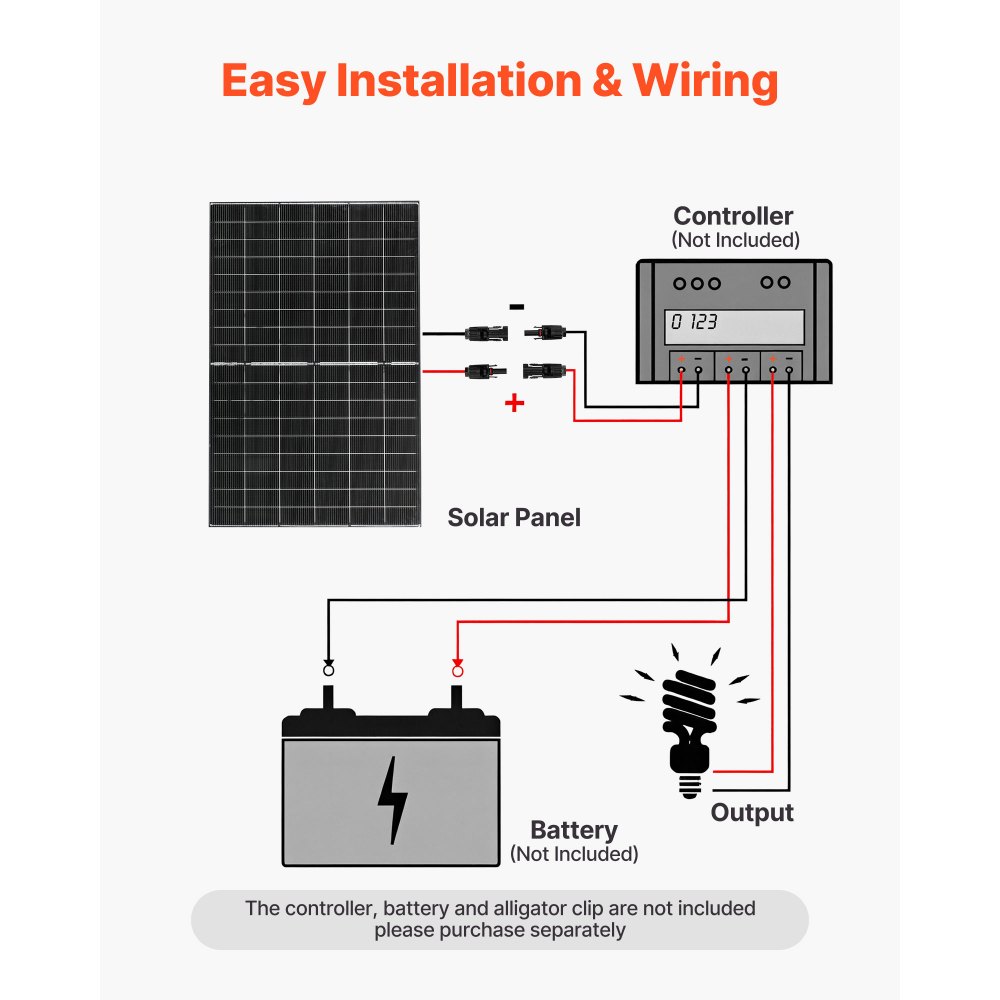 Easy Installation & Wiring

Controller
(Not Included)

0 123

-

+

Solar Panel

Battery
(Not Included)

Output

The controller, battery and alligator clip are not included please purchase separately