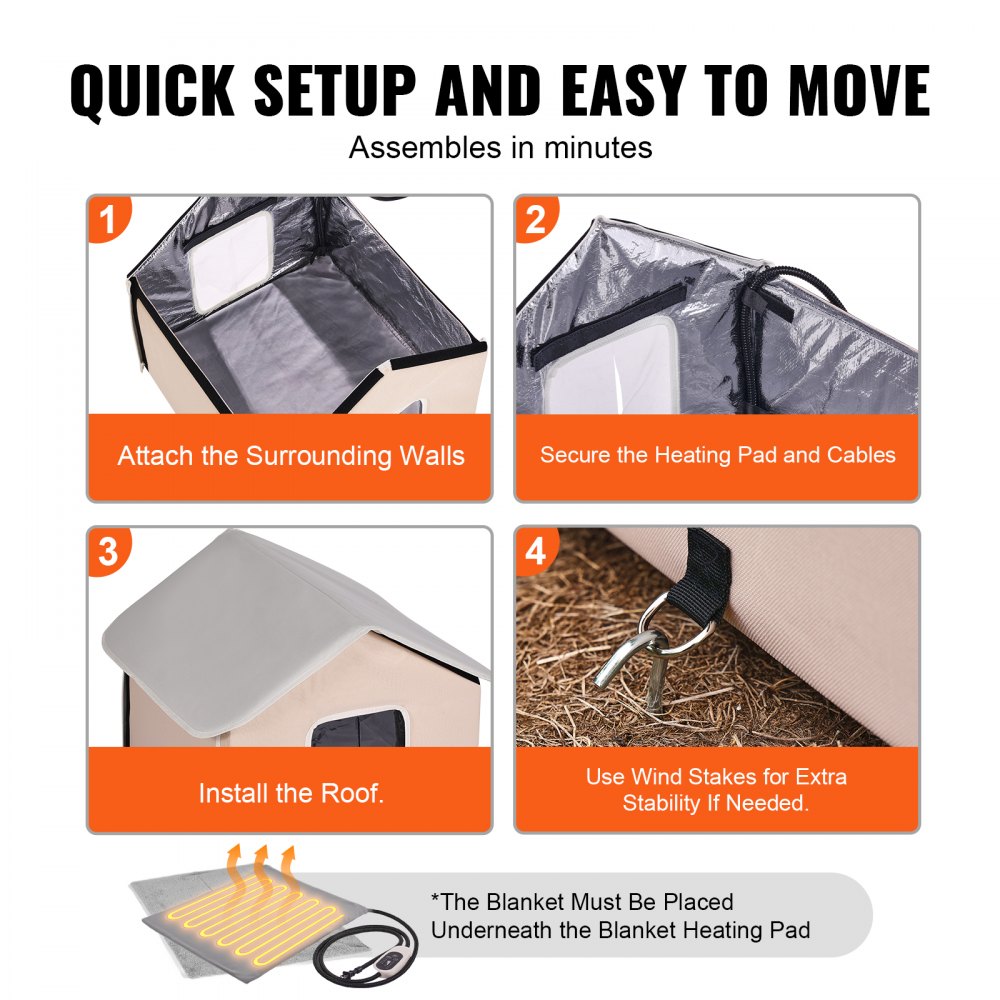 QUICK SETUP AND EASY TO MOVE

Assembles in minutes

1

Attach the Surrounding Walls

2

Secure the Heating Pad and Cables

3

Install the Roof.

4

Use Wind Stakes for Extra Stability If Needed.

*The Blanket Must Be Placed Underneath the Blanket Heating Pad