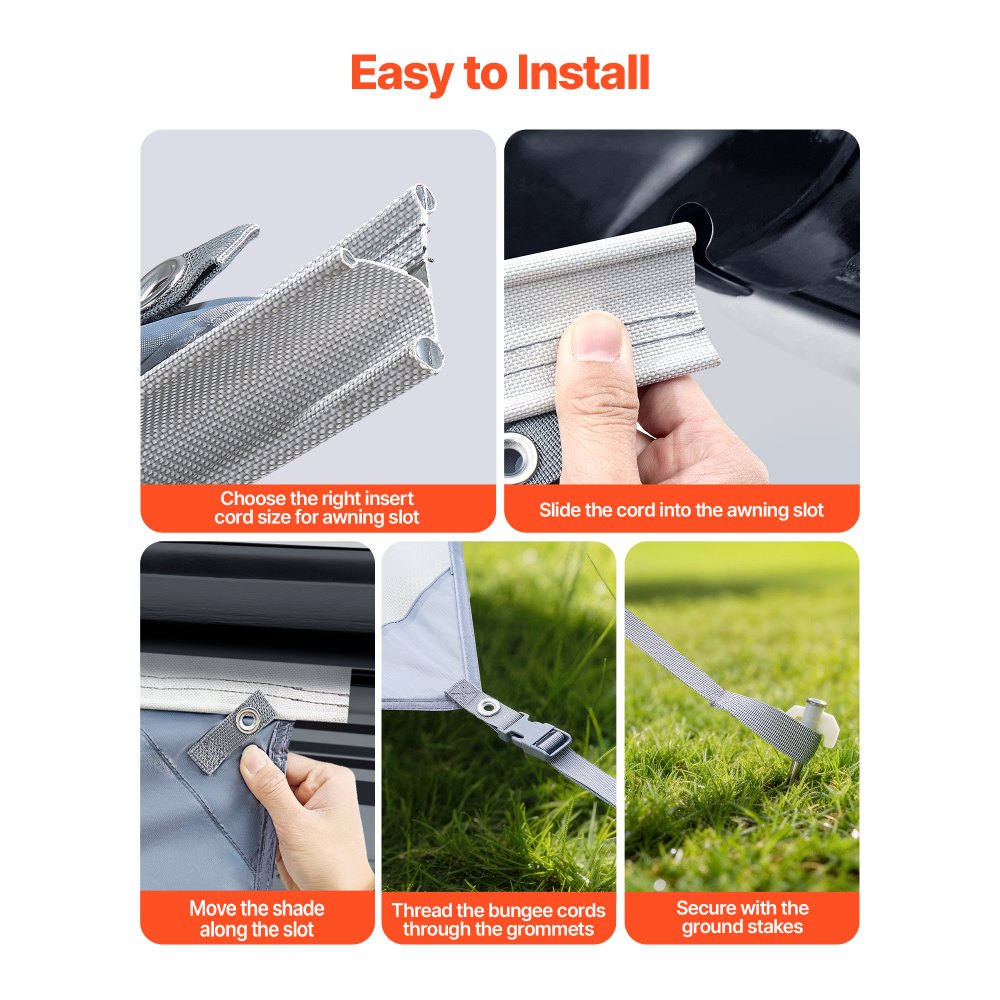 Easy to Install

Choose the right insert cord size for awning slot

Slide the cord into the awning slot

Move the shade along the slot

Thread the bungee cords through the grommets

Secure with the ground stakes