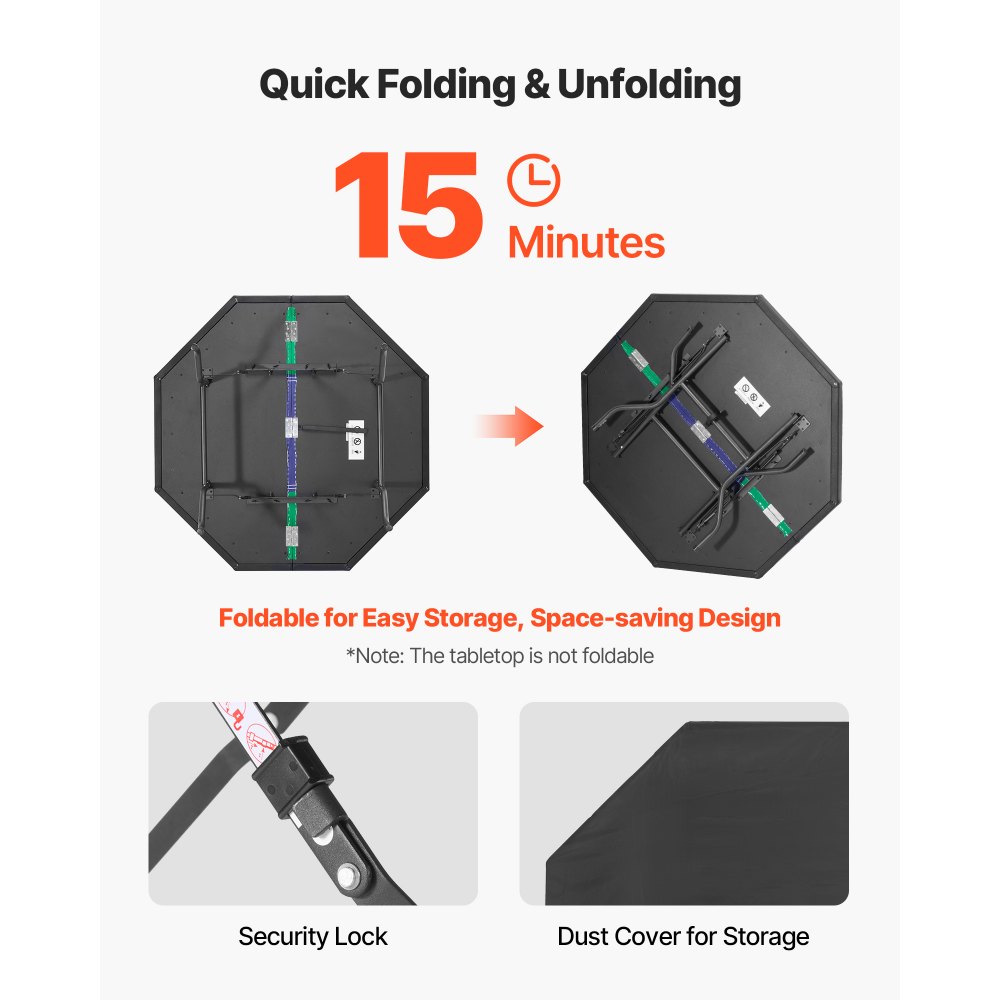 Quick Folding & Unfolding

15 Minutes

Foldable for Easy Storage, Space-saving Design

*Note: The tabletop is not foldable

Security Lock

Dust Cover for Storage