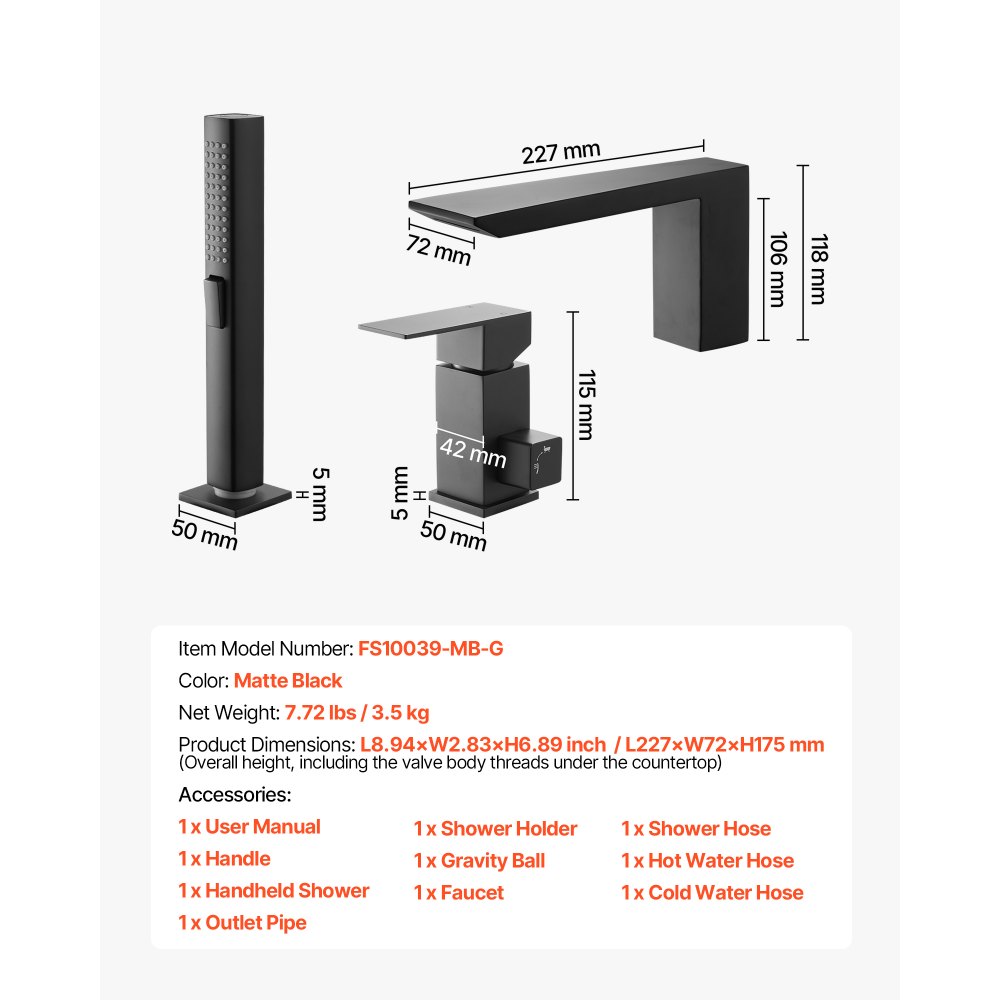 227 mm
72 mm
106 mm
118 mm
115 mm
42 mm
5 mm
50 mm
5 mm
50 mm

Item Model Number: FS10039-MB-G
Color: Matte Black
Net Weight: 7.72 lbs / 3.5 kg
Product Dimensions: L8.94×W2.83×H6.89 inch / L227×W72×H175 mm
(Overall height, including the valve body threads under the countertop)
Accessories:

1 x User Manual
1 x Handle
1 x Handheld Shower
1 x Outlet Pipe

1 x Shower Holder
1 x Gravity Ball
1 x Faucet

1 x Shower Hose
1 x Hot Water Hose
1 x Cold Water Hose