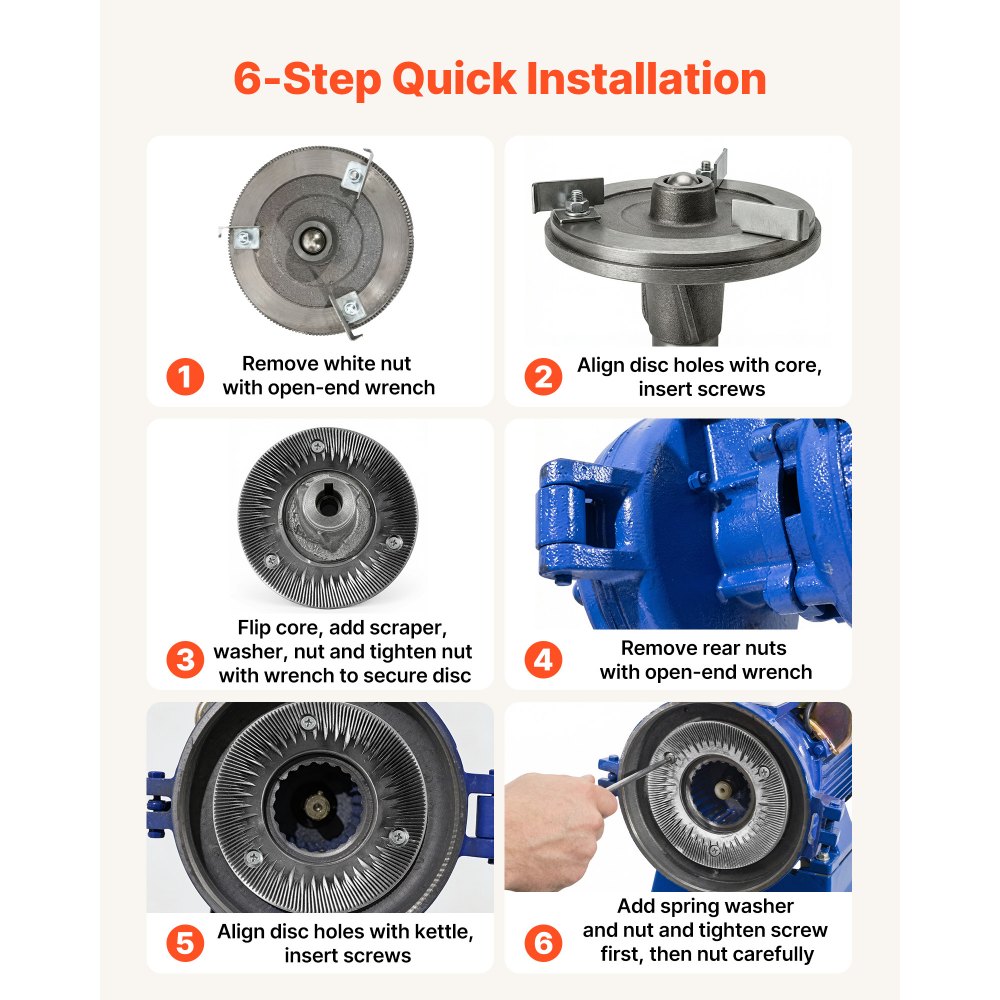 6-Step Quick Installation

1 Remove white nut with open-end wrench

2 Align disc holes with core, insert screws

3 Flip core, add scraper, washer, nut and tighten nut with wrench to secure disc

4 Remove rear nuts with open-end wrench

5 Align disc holes with kettle, insert screws

6 Add spring washer and nut and tighten screw first, then nut carefully