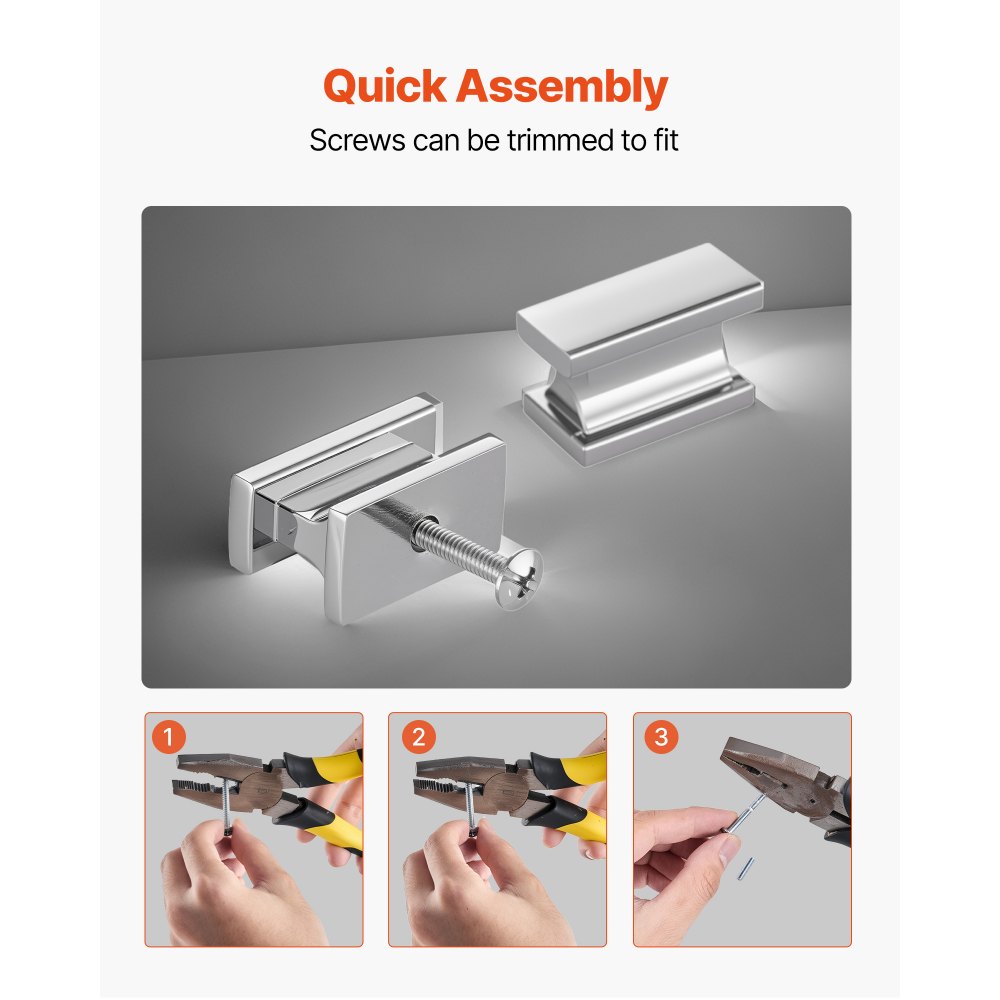 Quick Assembly
Screws can be trimmed to fit

1

2

3