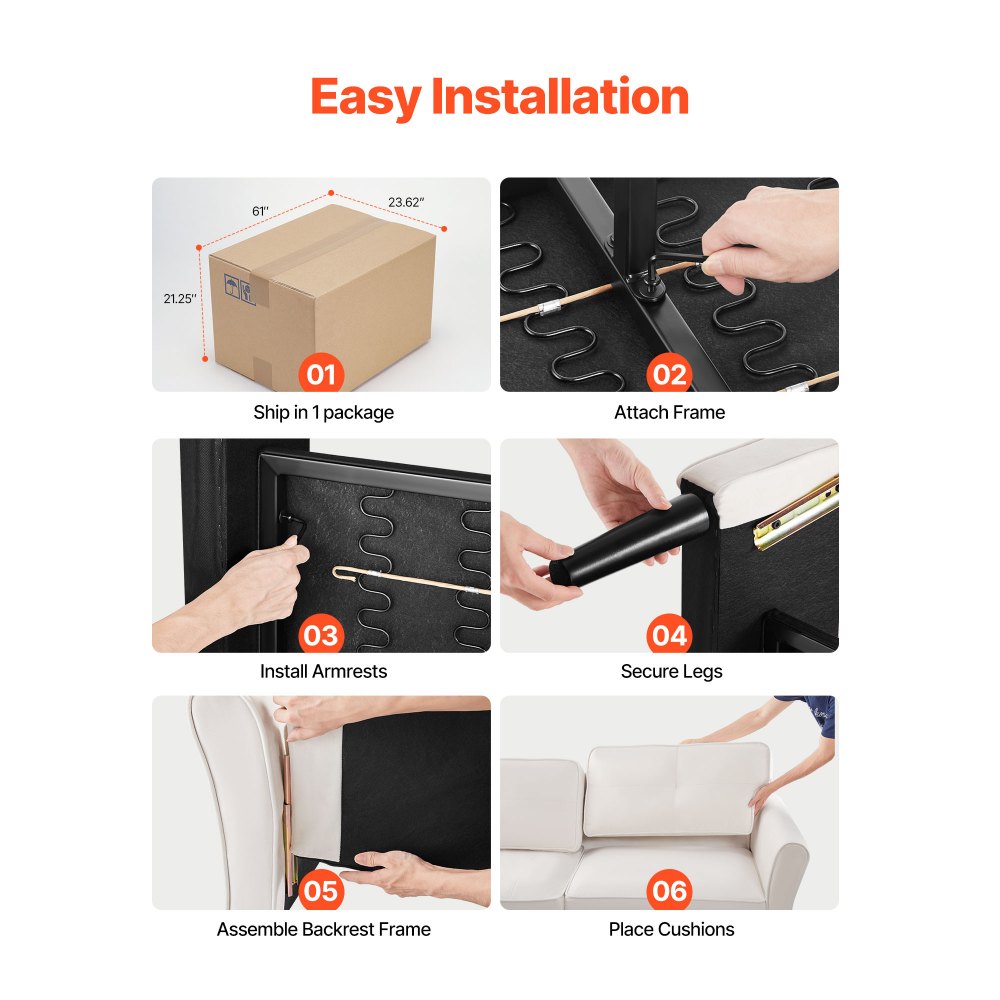 Easy Installation

61"
23.62"
21.25"
01
Ship in 1 package

02
Attach Frame

03
Install Armrests

04
Secure Legs

05
Assemble Backrest Frame

06
Place Cushions