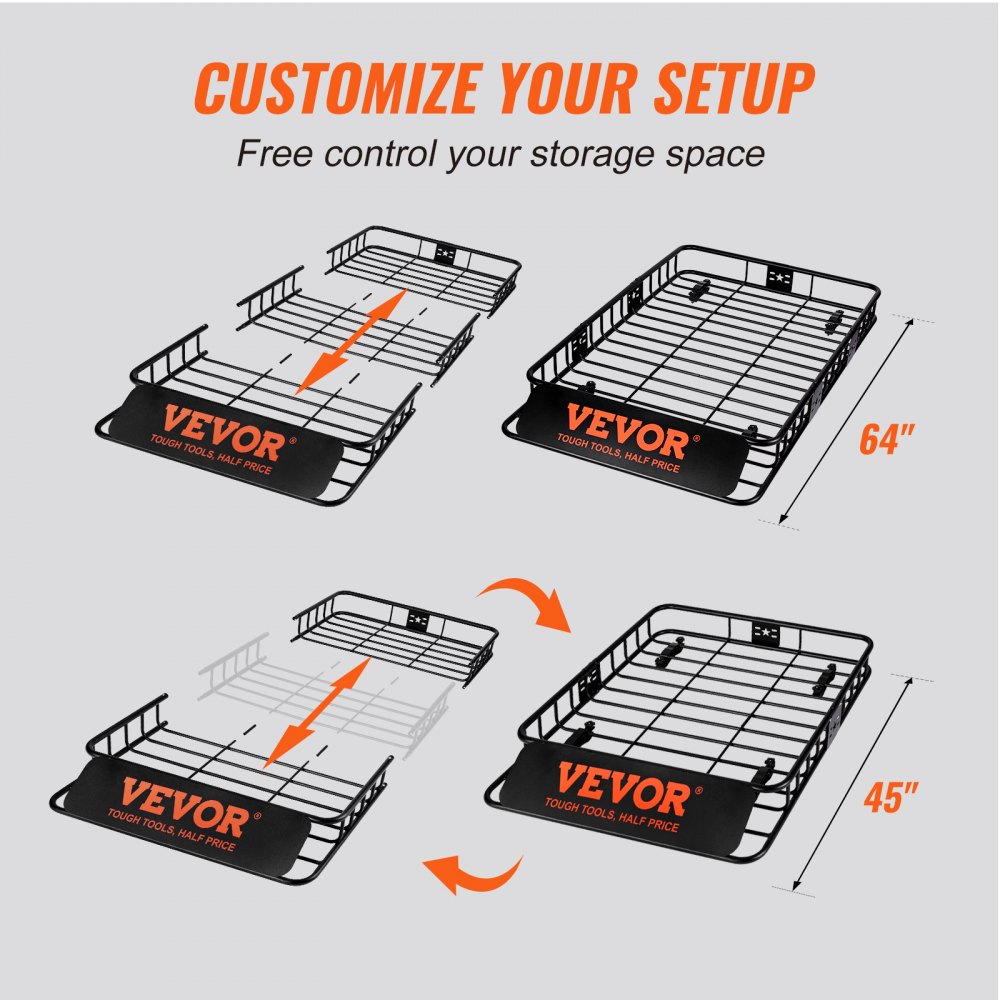 CUSTOMIZE YOUR SETUP
Free control your storage space

VEVOR®
TOUGH TOOLS, HALF PRICE

VEVOR®
TOUGH TOOLS, HALF PRICE

64"

VEVOR®
TOUGH TOOLS, HALF PRICE

VEVOR®
TOUGH TOOLS, HALF PRICE

45"